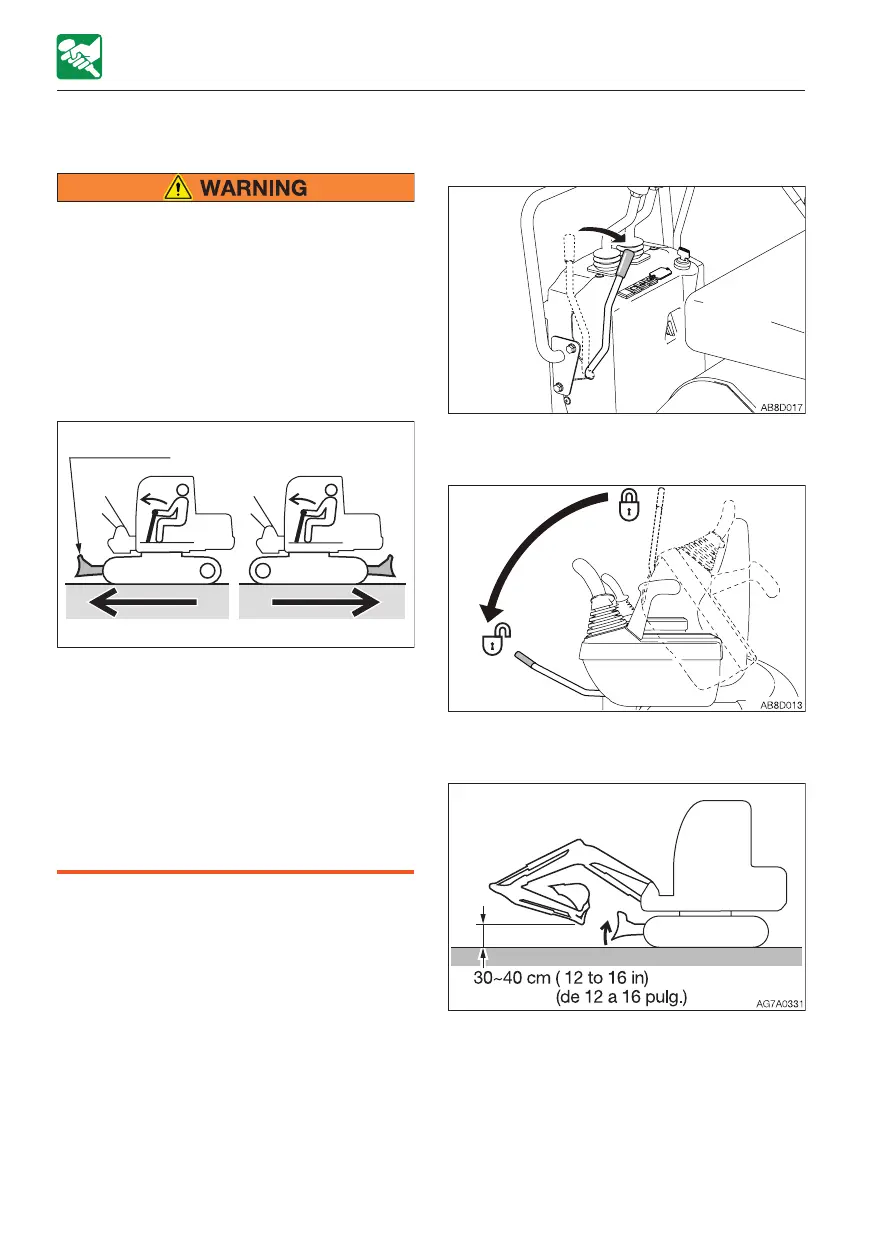 WARNING

AB8D017

AB8D013

30~40 cm ( 12 to 16 in)
(de 12 a 16 pulg.)

AG7A0331