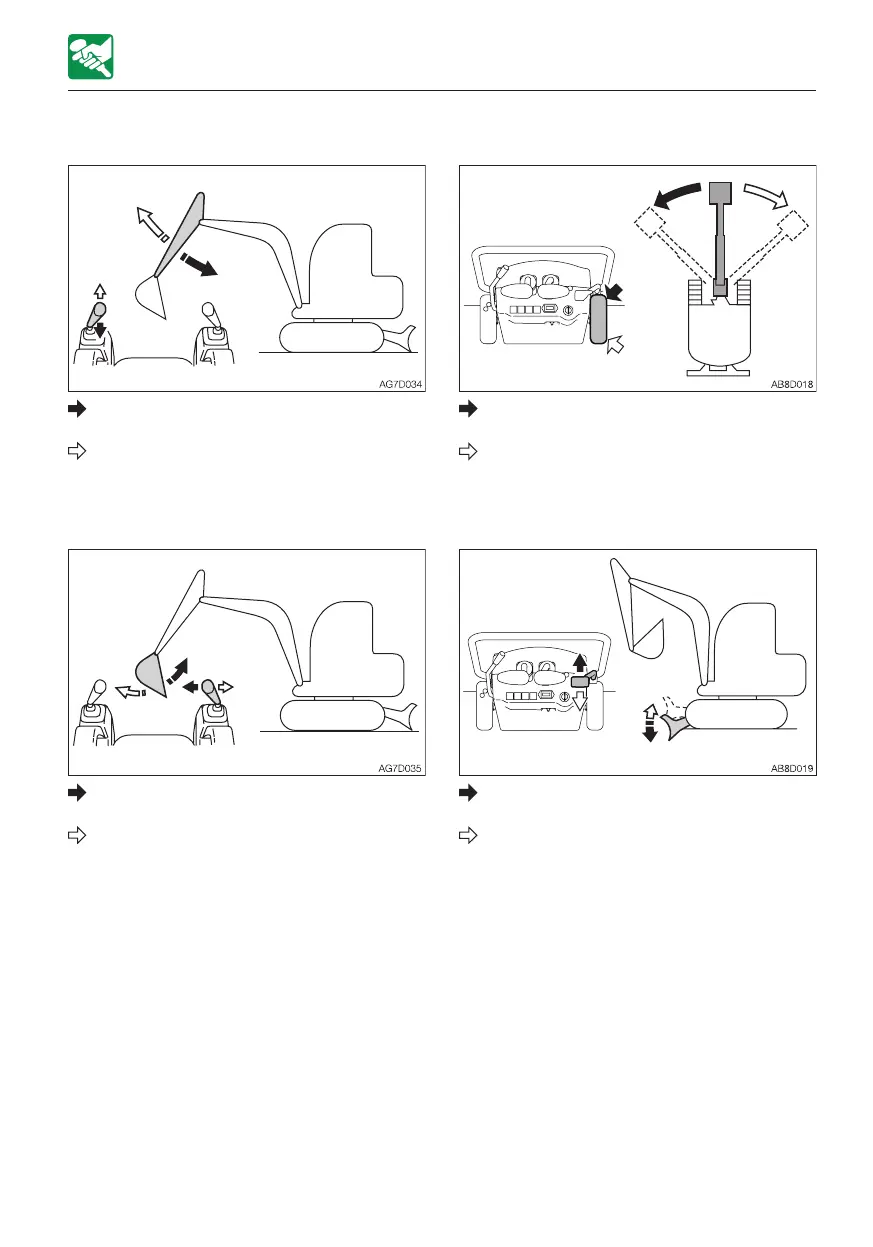 AG7D034

AB8D018

AG7D035

AB8D019