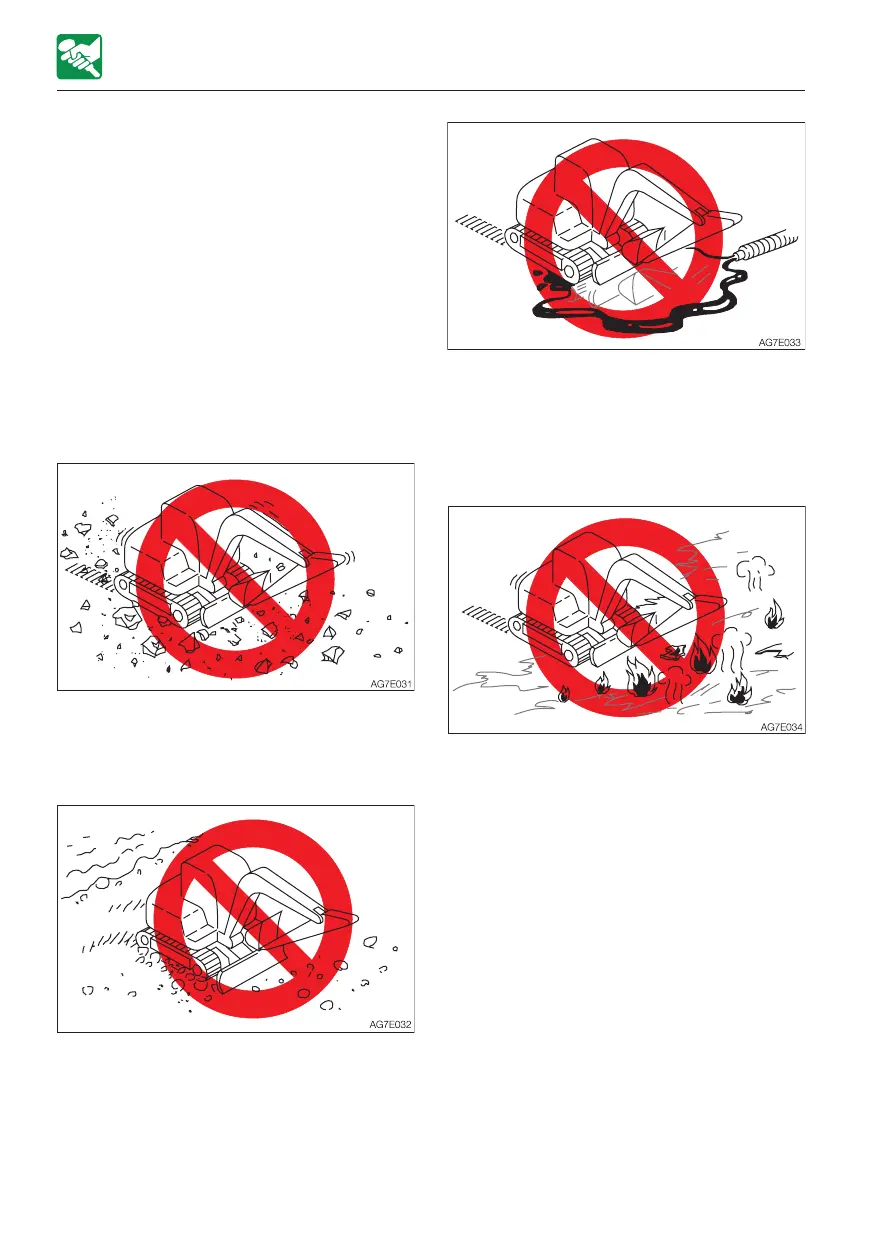 AG7E031

AG7E032

AG7E033

AG7E034