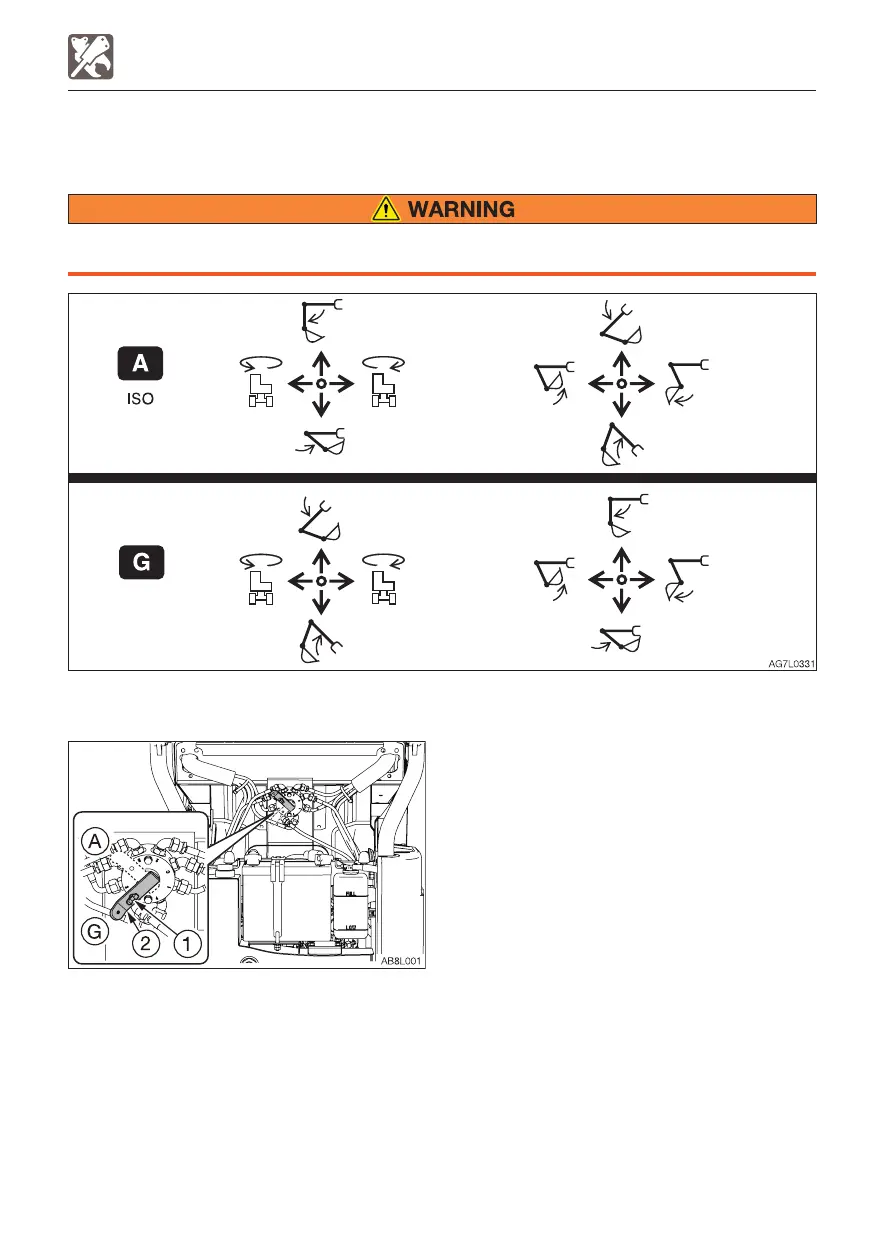 WARNING

A

ISO

G

AG7L0331

A

G

2

1

FULL

LOW

AB8L001