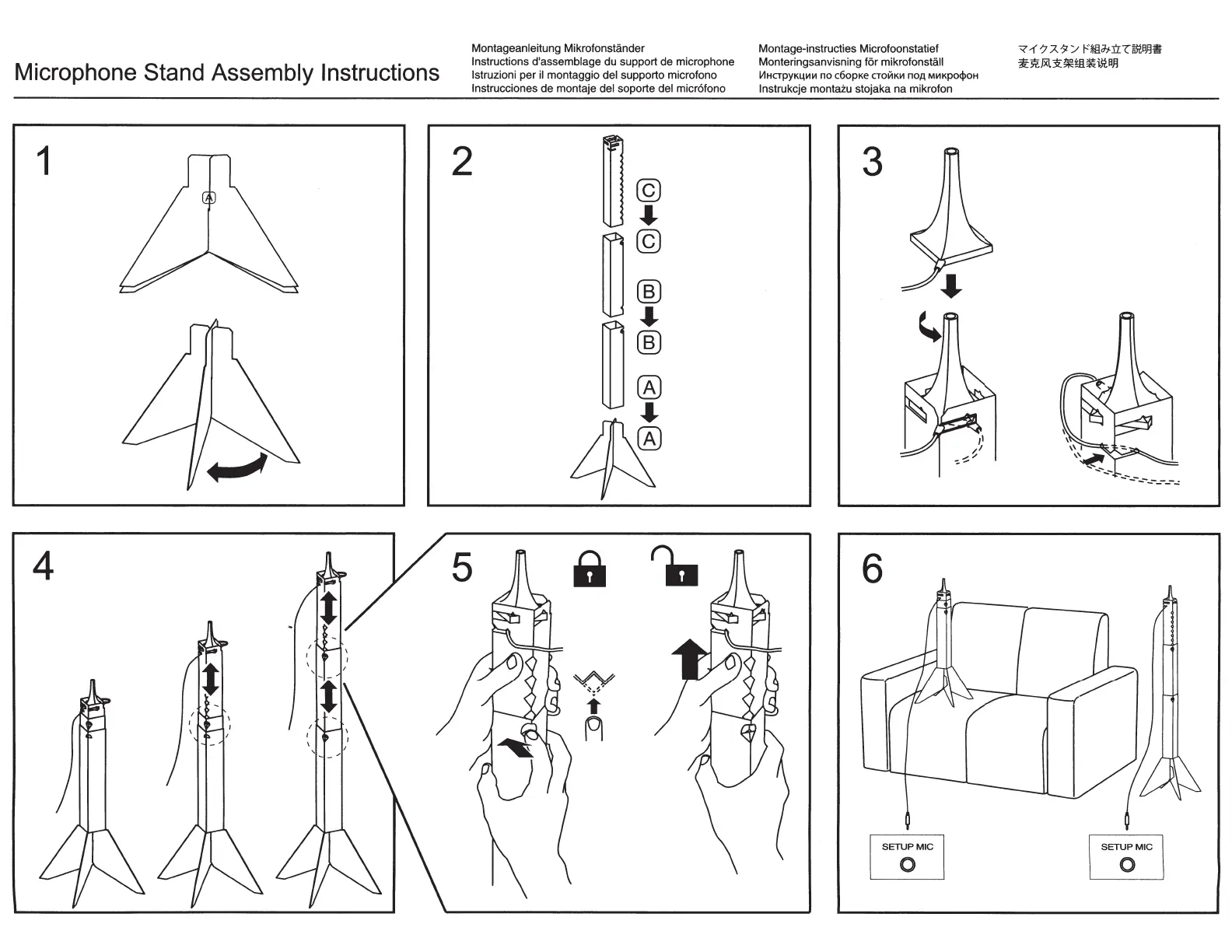 Microphone Stand Assembly Instructions

Montageanleitung Mikrofonständer
Instructions d'assemblage du support de microphone
Istruzioni per il montaggio del supporto microfono
Instrucciones de montaje del soporte del micrófono

Montage-instructies Microfoonstatief
Monteringsanvisning för mikrofonställ
Инструкции по сборке стойки под микрофон
Instrukcje montażu stojaka na mikrofon

マイクスタンド組み立て説明書
麦克风支架组装说明

1

A

2

C
C
B
B
A
A

3

4

5

6

SETUP MIC

SETUP MIC