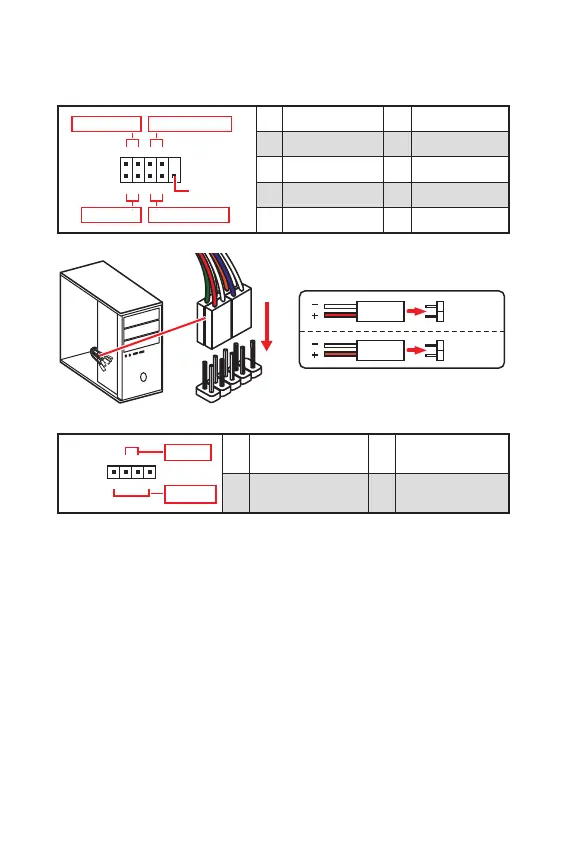 −
+
−
+