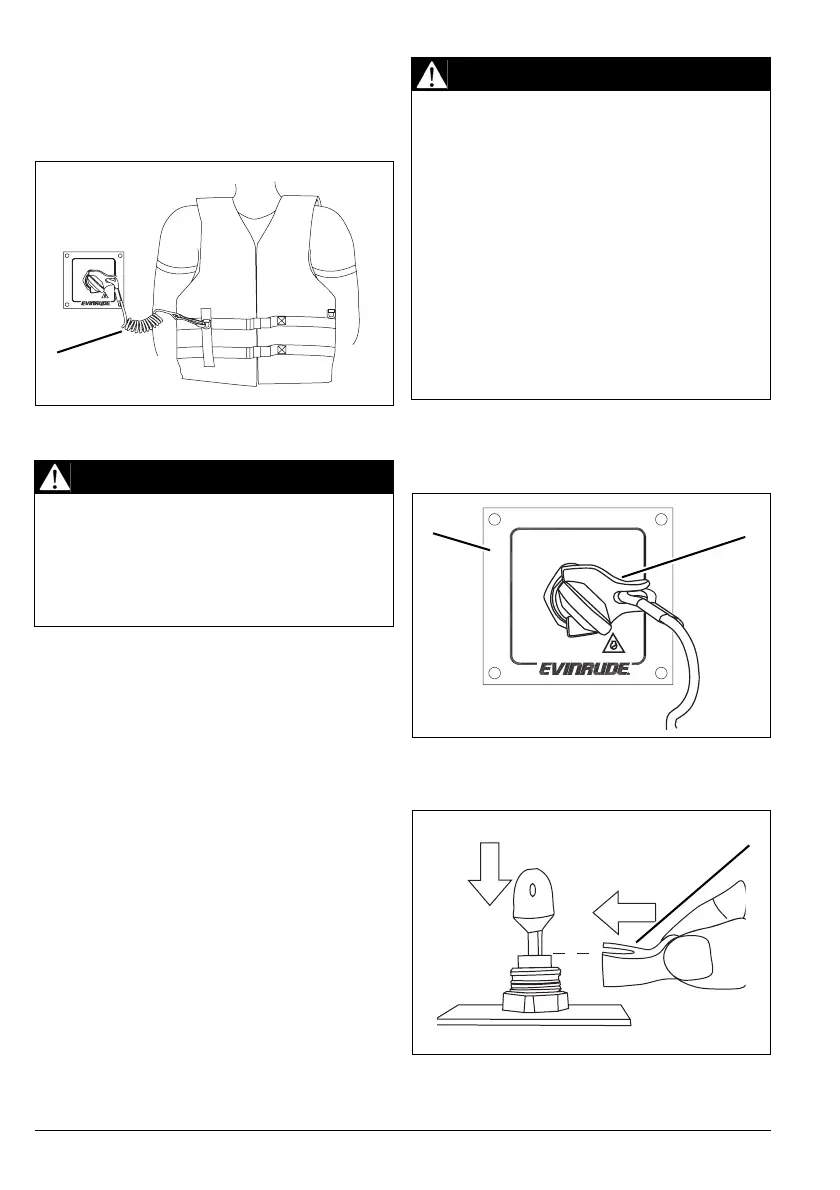 EVINRUDE

EVINRUDE