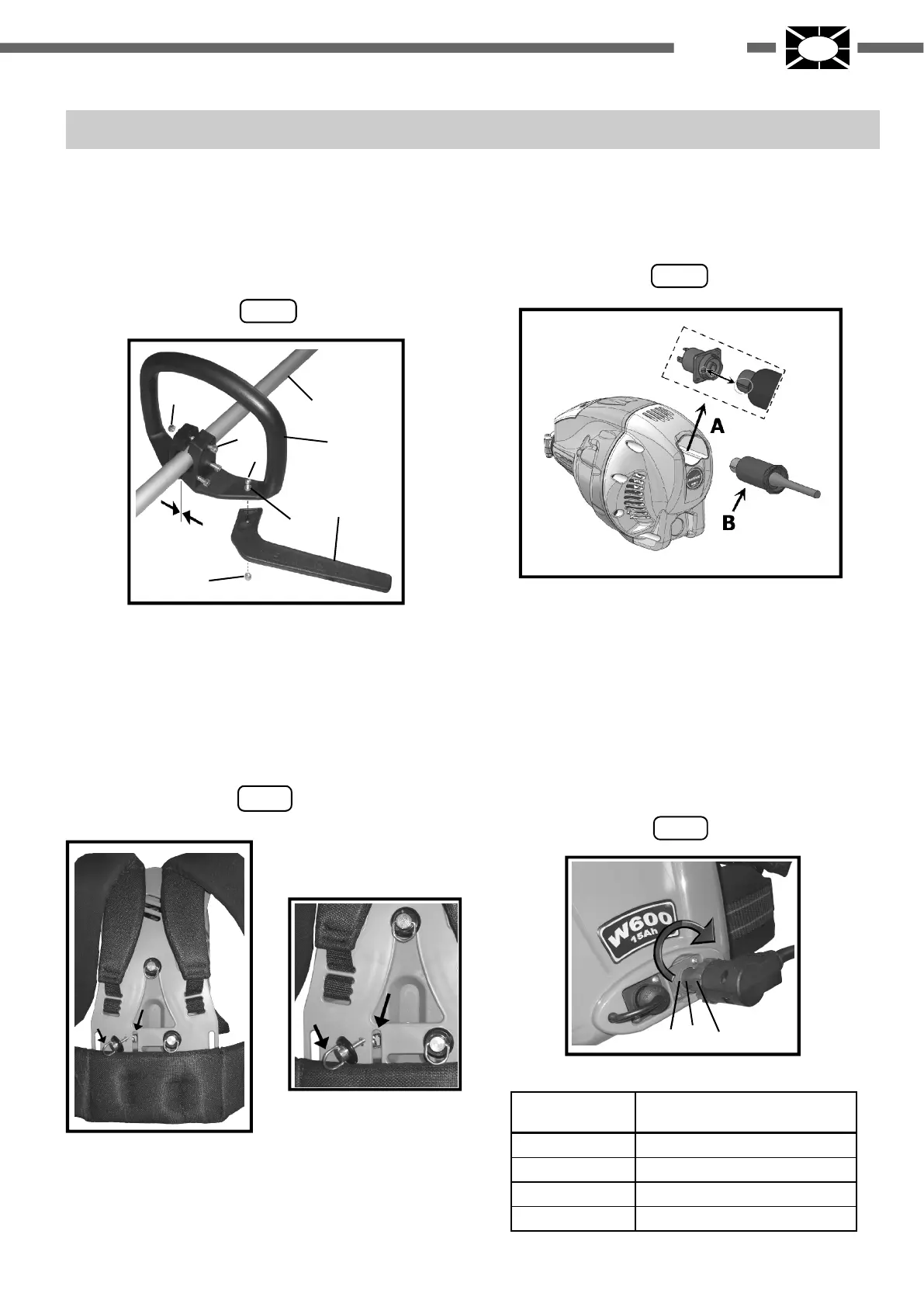 A

B

W600
15Ah