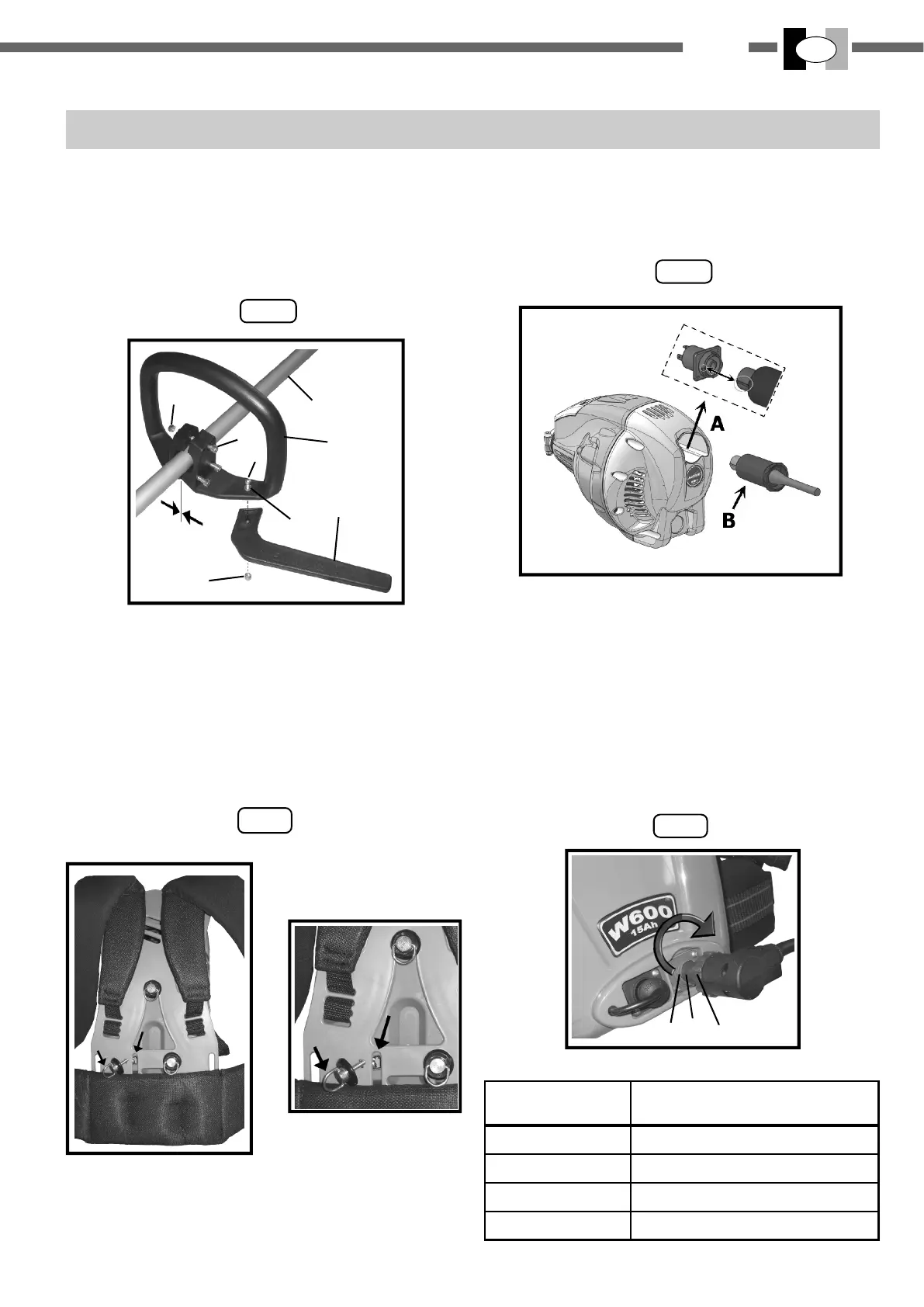 A

B

W600
15Ah