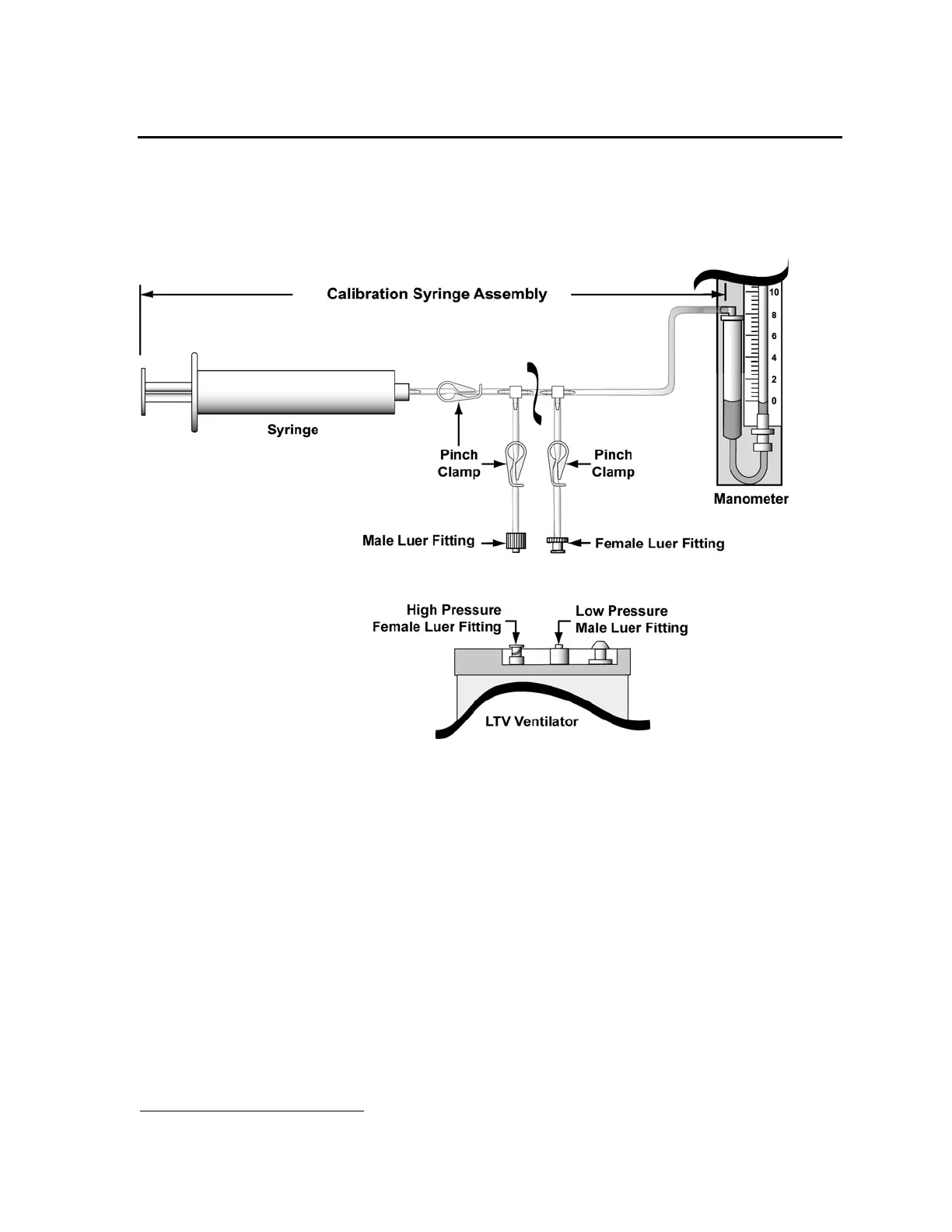 Calibration Syringe Assembly

10
8
6
4
2
0

Syringe

Pinch Clamp

Pinch Clamp

Manometer

Male Luer Fitting

Female Luer Fitting

High Pressure Female Luer Fitting

Low Pressure Male Luer Fitting

LTV Ventilator