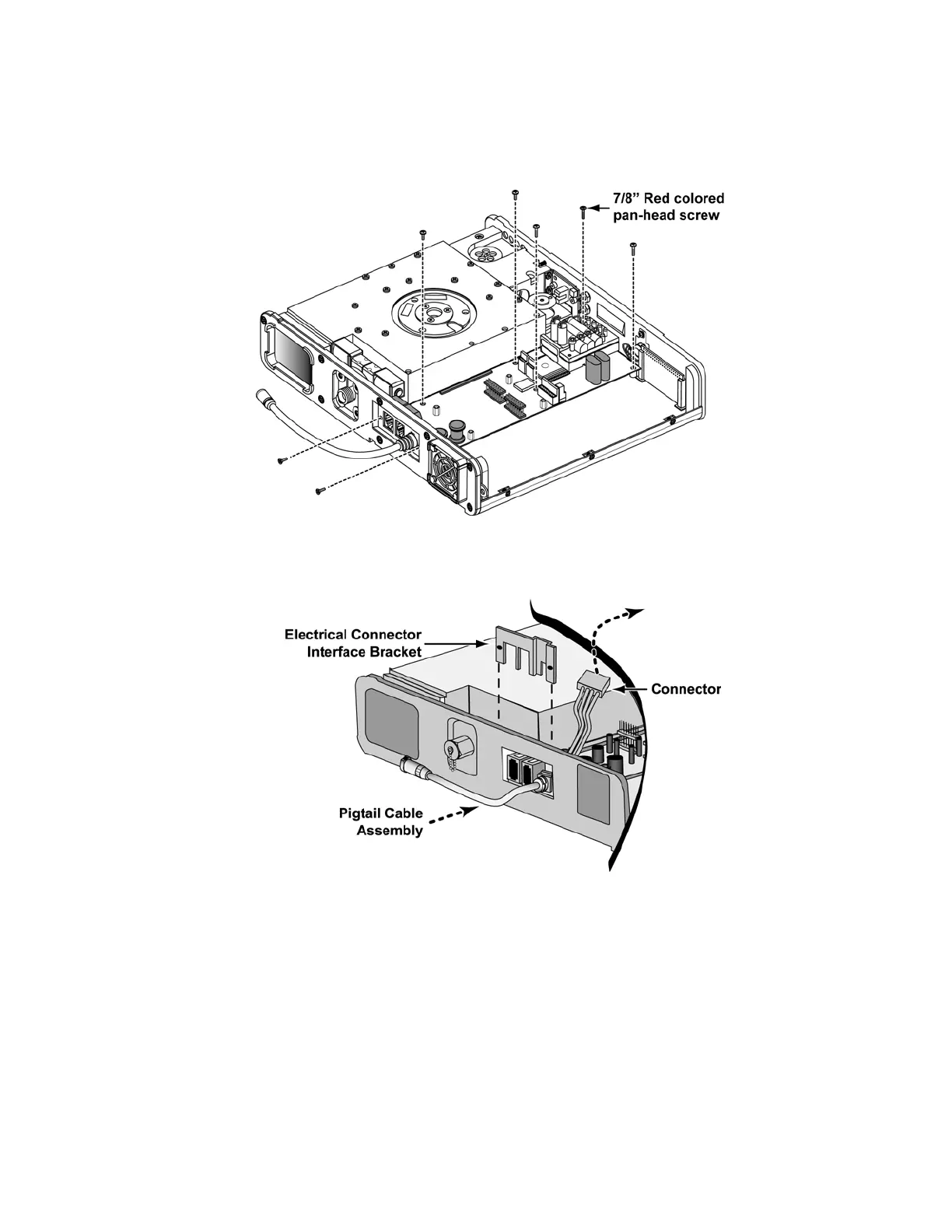 7/8” Red colored pan-head screw

Electrical Connector Interface Bracket

Connector

Pigtail Cable Assembly