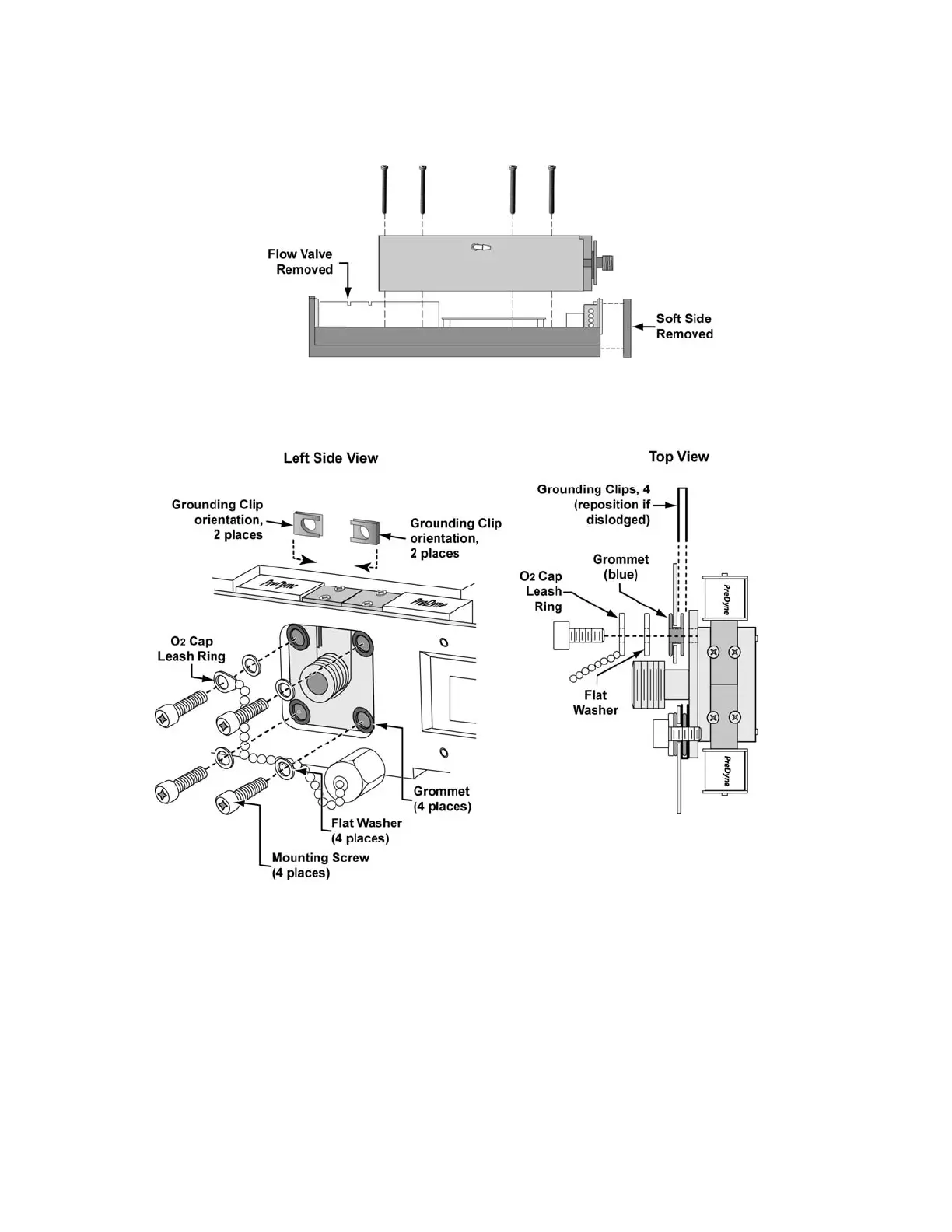 Flow Valve Removed

Soft Side Removed

Left Side View

Grounding Clip orientation, 2 places

Grounding Clip orientation, 2 places

PreDyne

PreDyne

$O_2$ Cap Leash Ring

Grommet (4 places)

Flat Washer (4 places)

Mounting Screw (4 places)

Top View

Grounding Clips, 4 (reposition if dislodged)

Grommet (blue)

$O_2$ Cap Leash Ring

Flat Washer

PreDyne

PreDyne