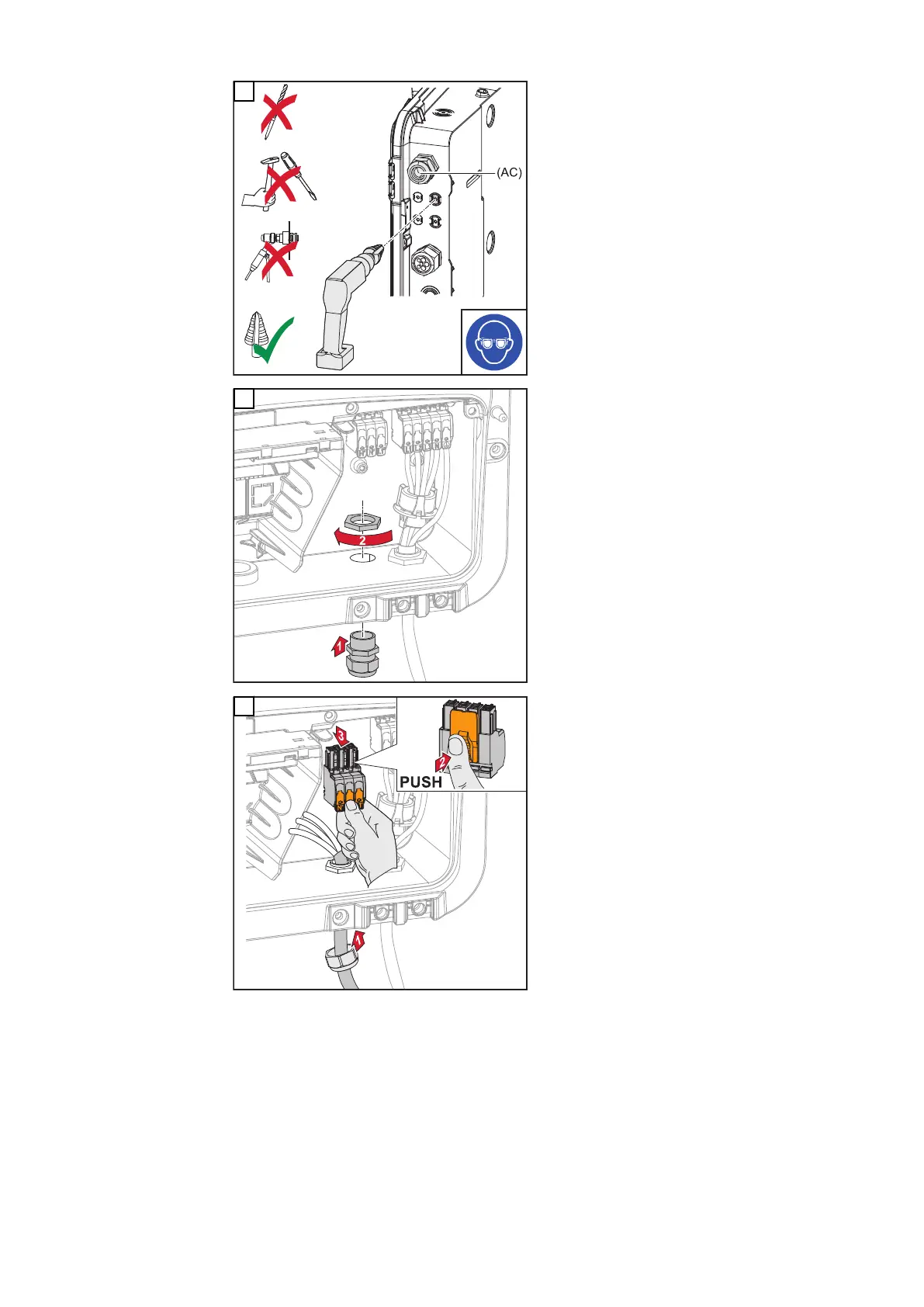 (AC)

2

1

3

2

PUSH

1