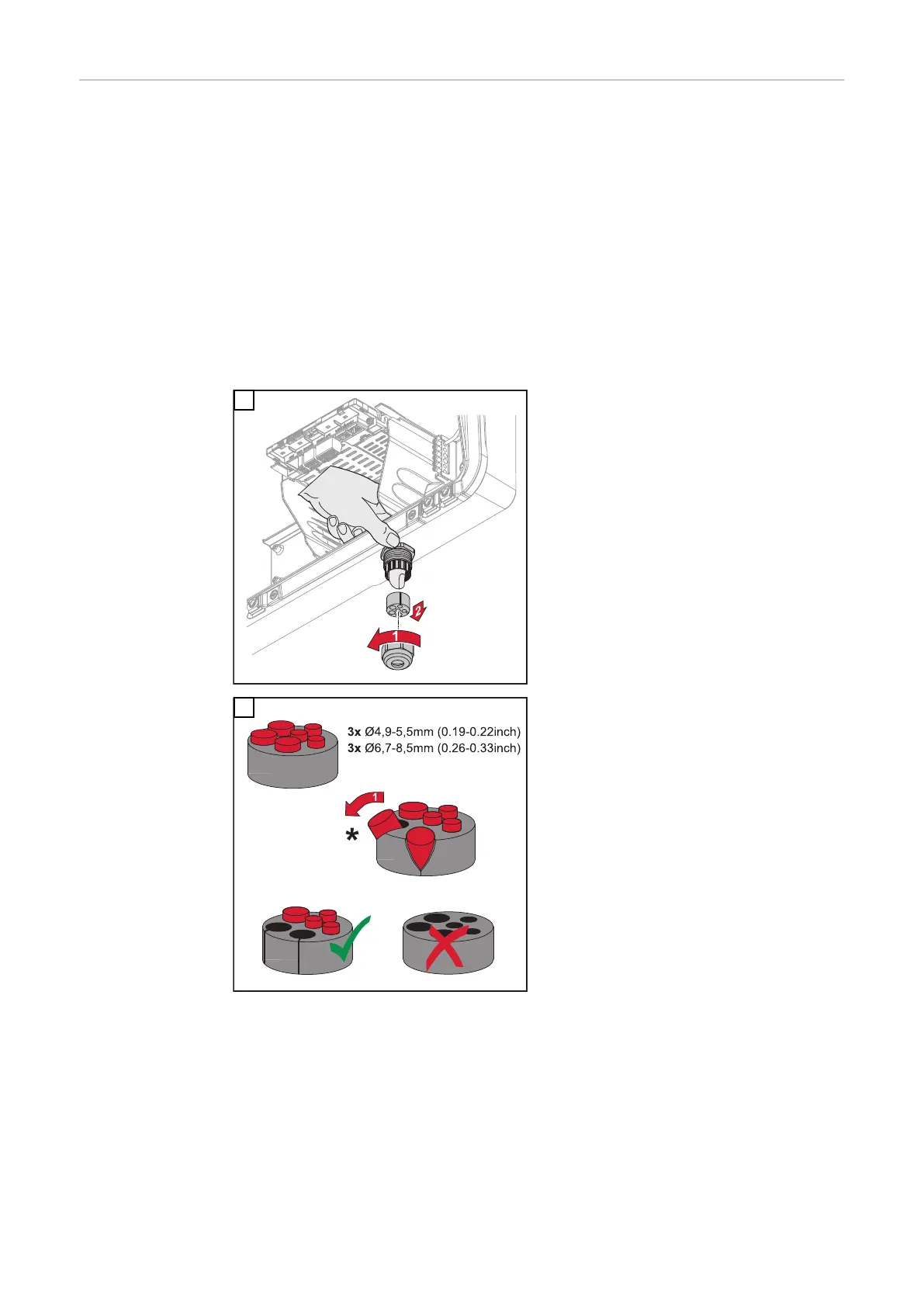 2

1

3x Ø4,9-5,5mm (0.19-0.22inch)
3x Ø6,7-8,5mm (0.26-0.33inch)

1

*