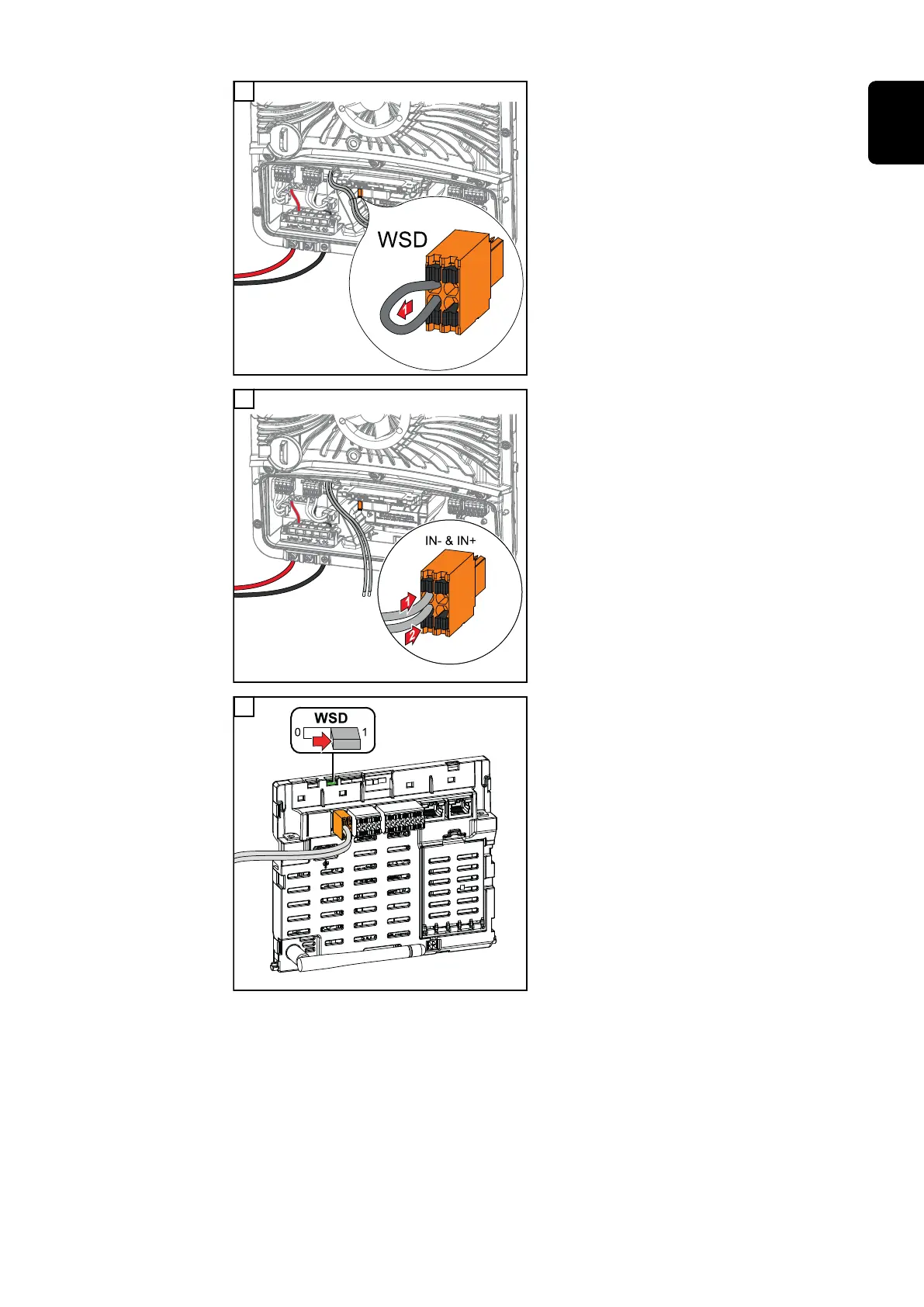 WSD

1

IN- & IN+

1

2

WSD

0

1