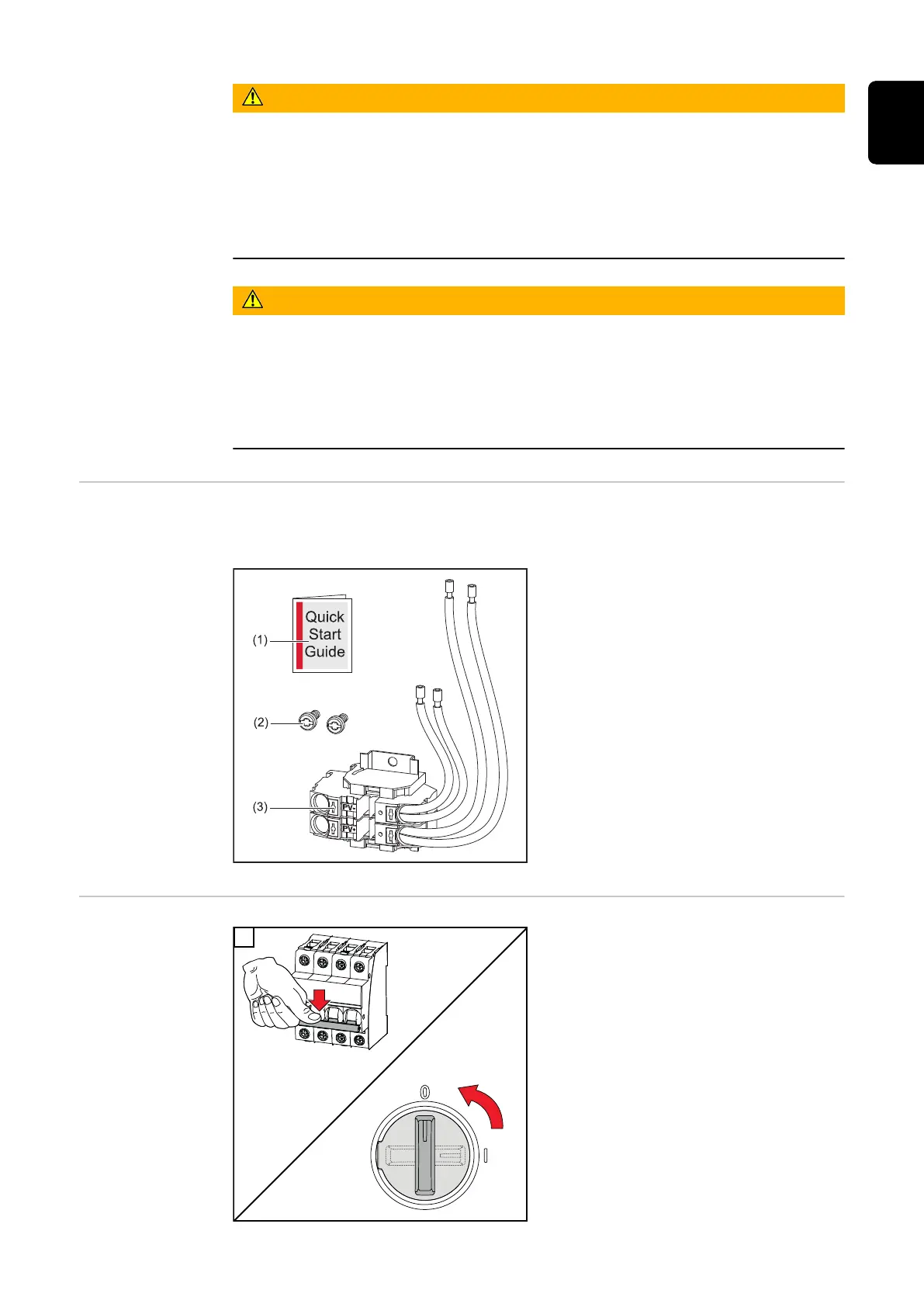 Quick Start Guide

(1)

(2)

(3)

PV-

PV+

0

I