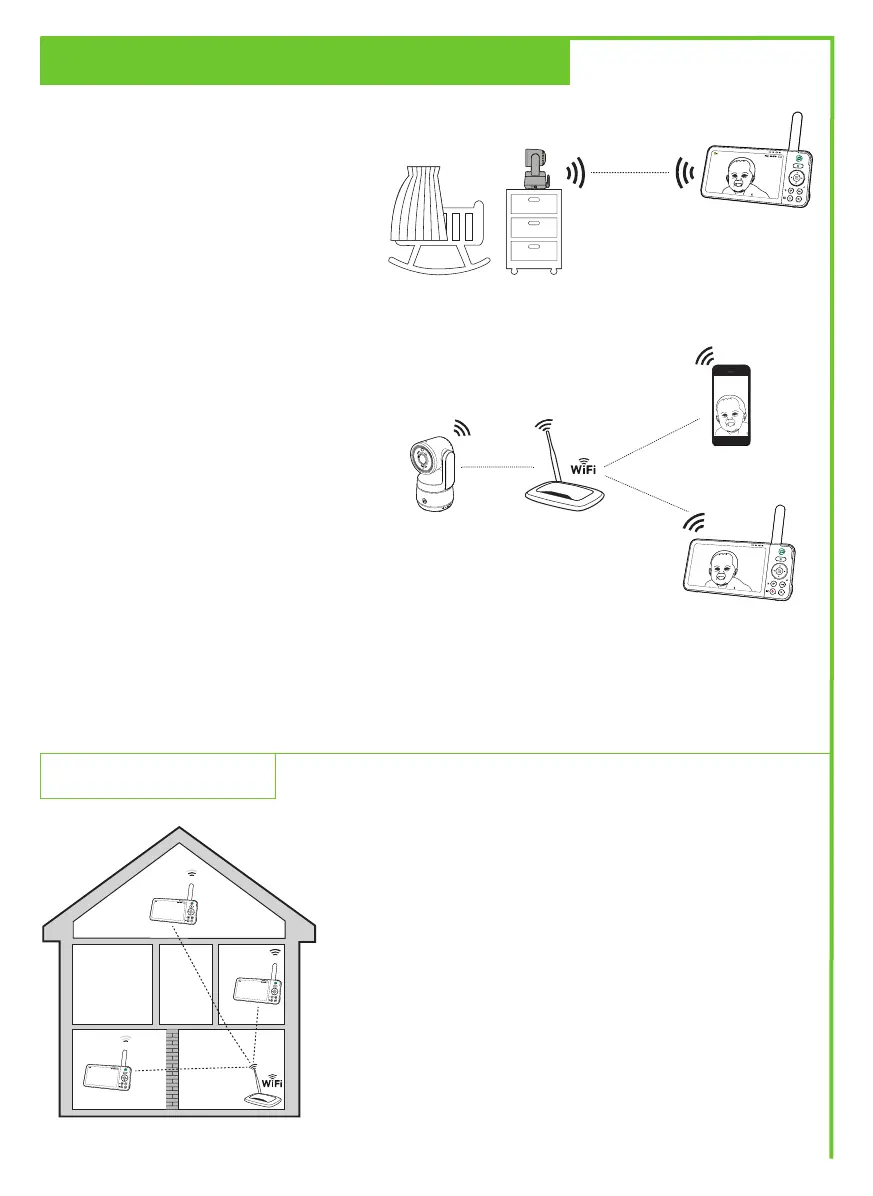 WiFi

WiFi