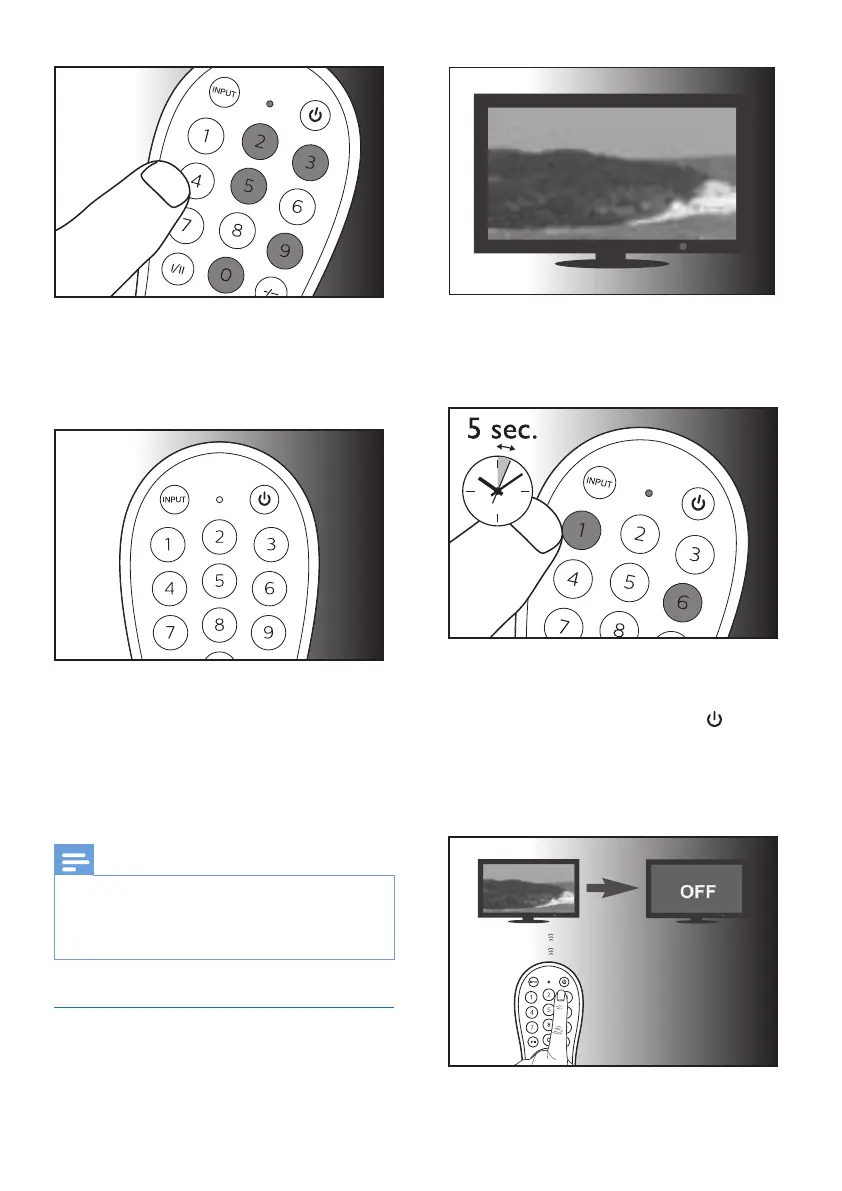 INPUT

1 2 3

4 5 6

7 8 9

I/II 0 -/--

INPUT

1 2 3

4 5 6

7 8 9

5 sec.

INPUT

1 2 3

4 5 6

7 8

OFF