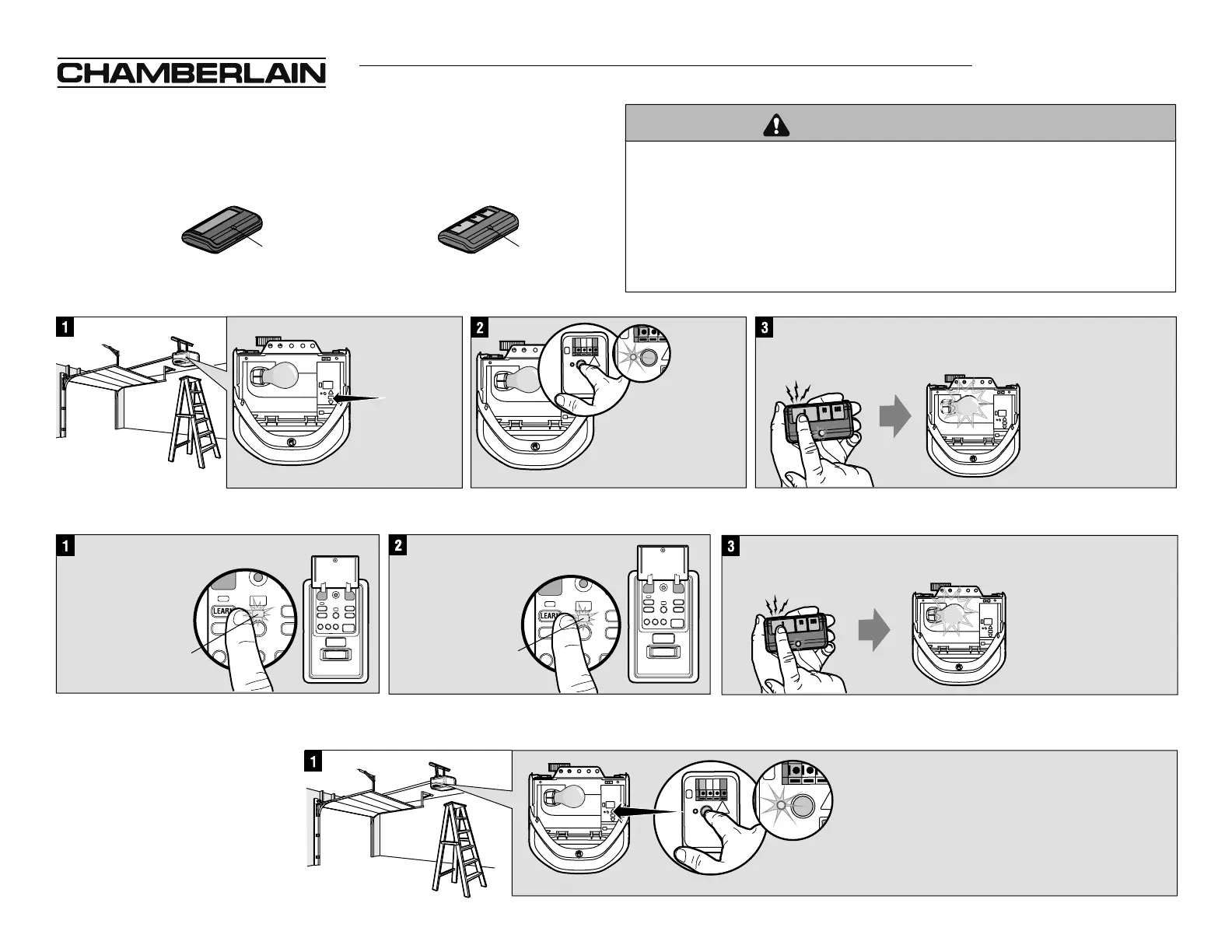 CHAMBERLAIN

1

2

3

1

LEARN

2

LEARN

3

1