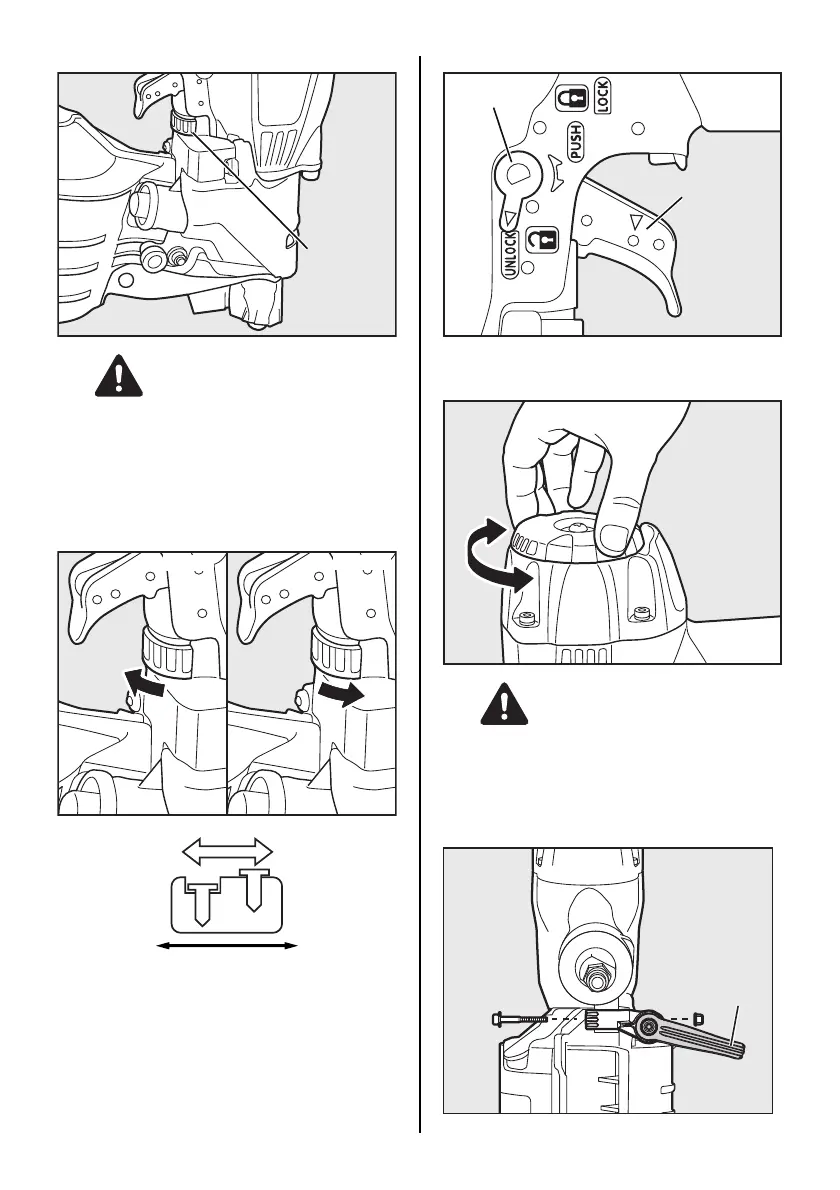 LOCK
PUSH
UNLOCK