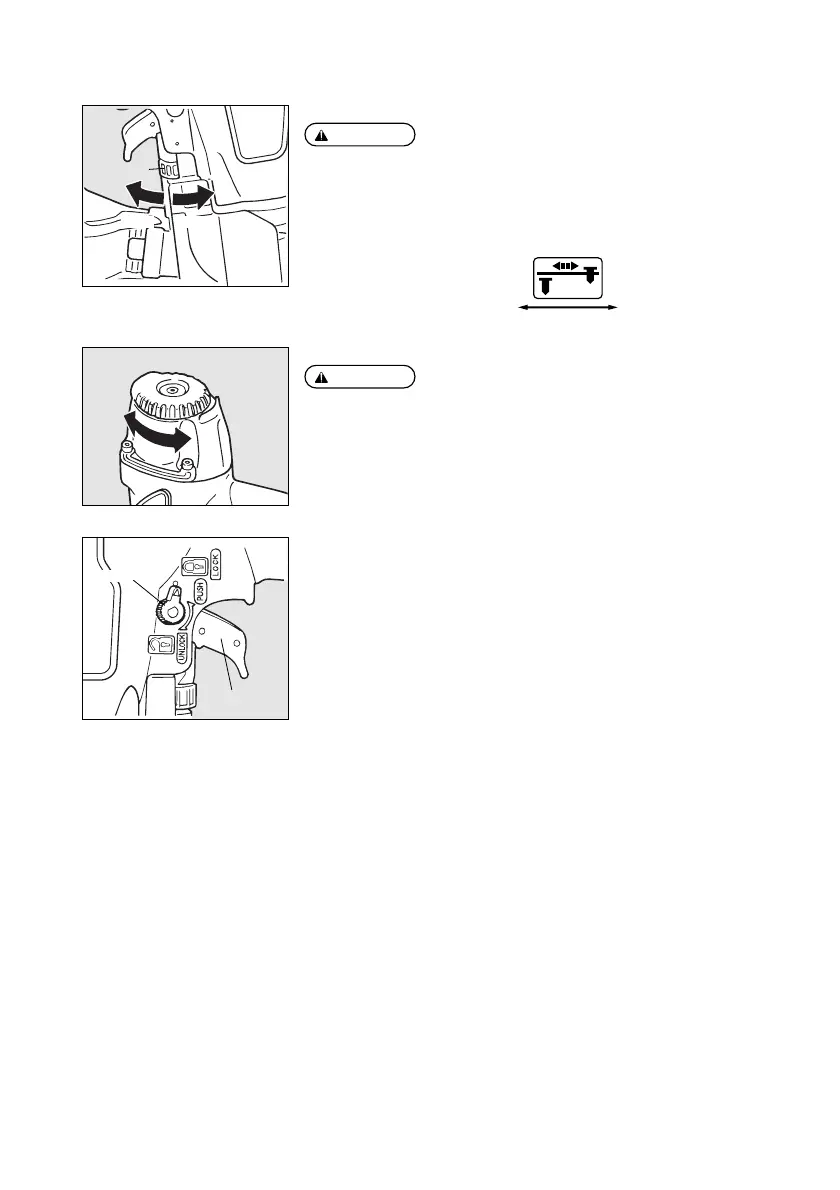 LOCK

PUSH

UNLOCK