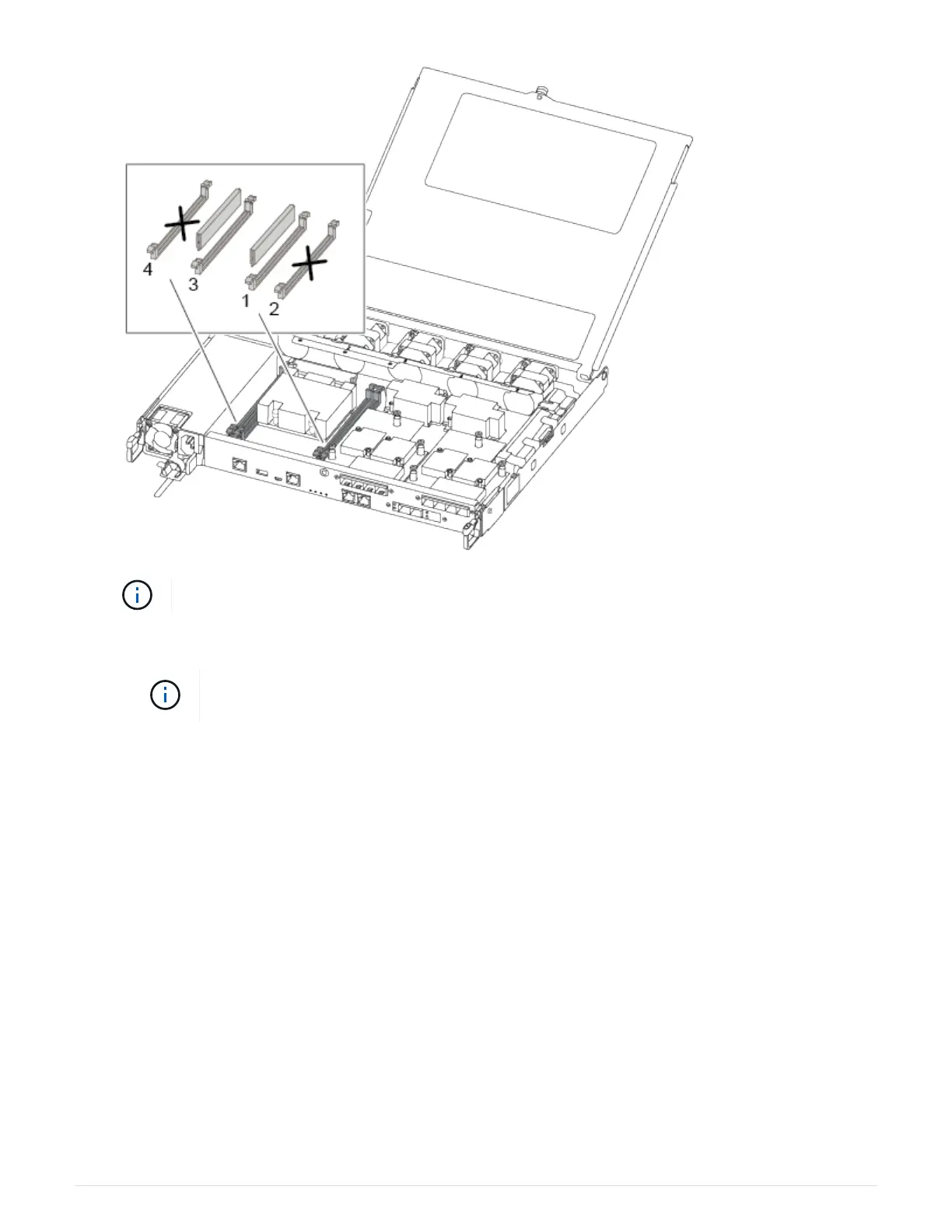 4
3
1
2