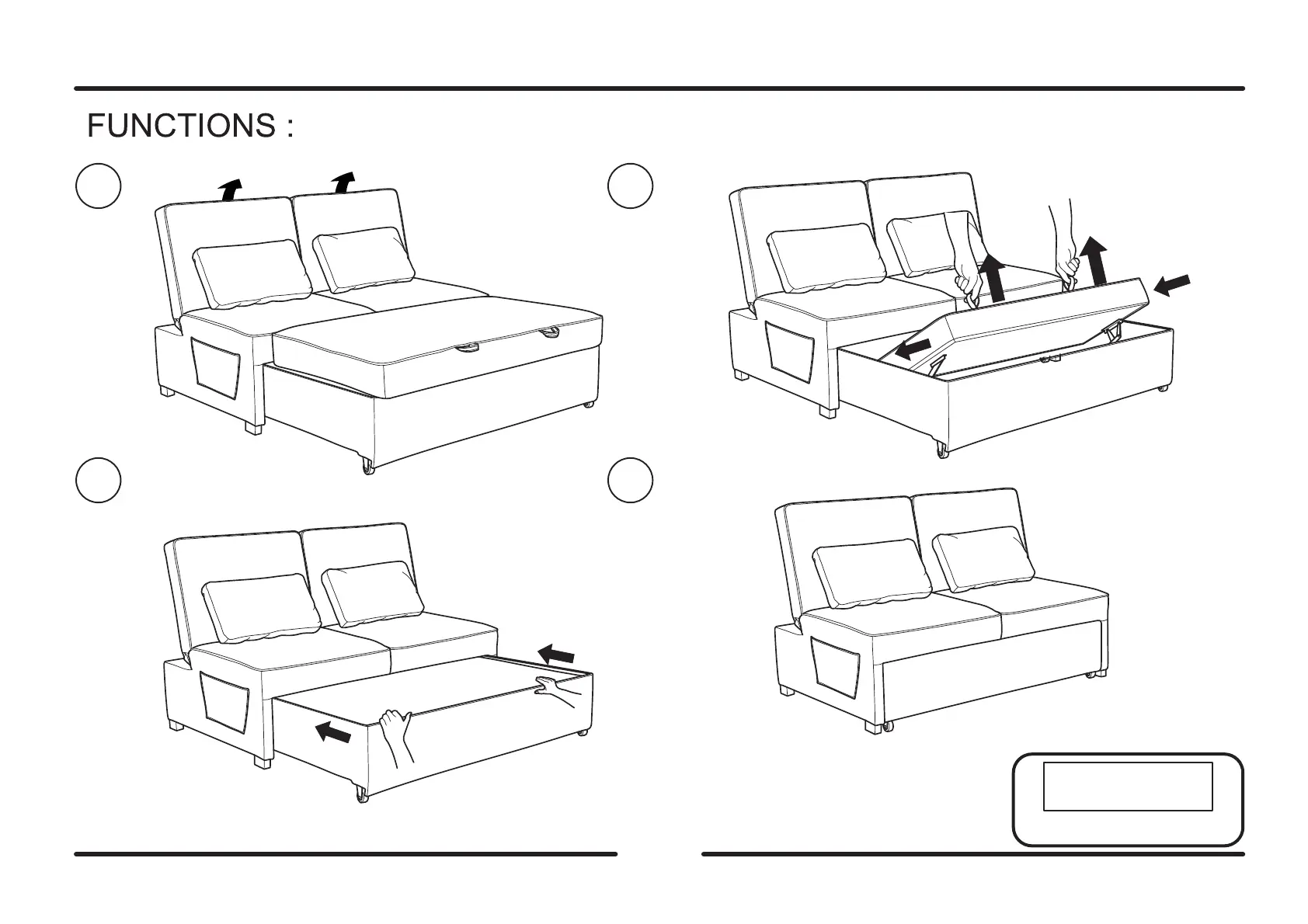 FUNCTIONS :