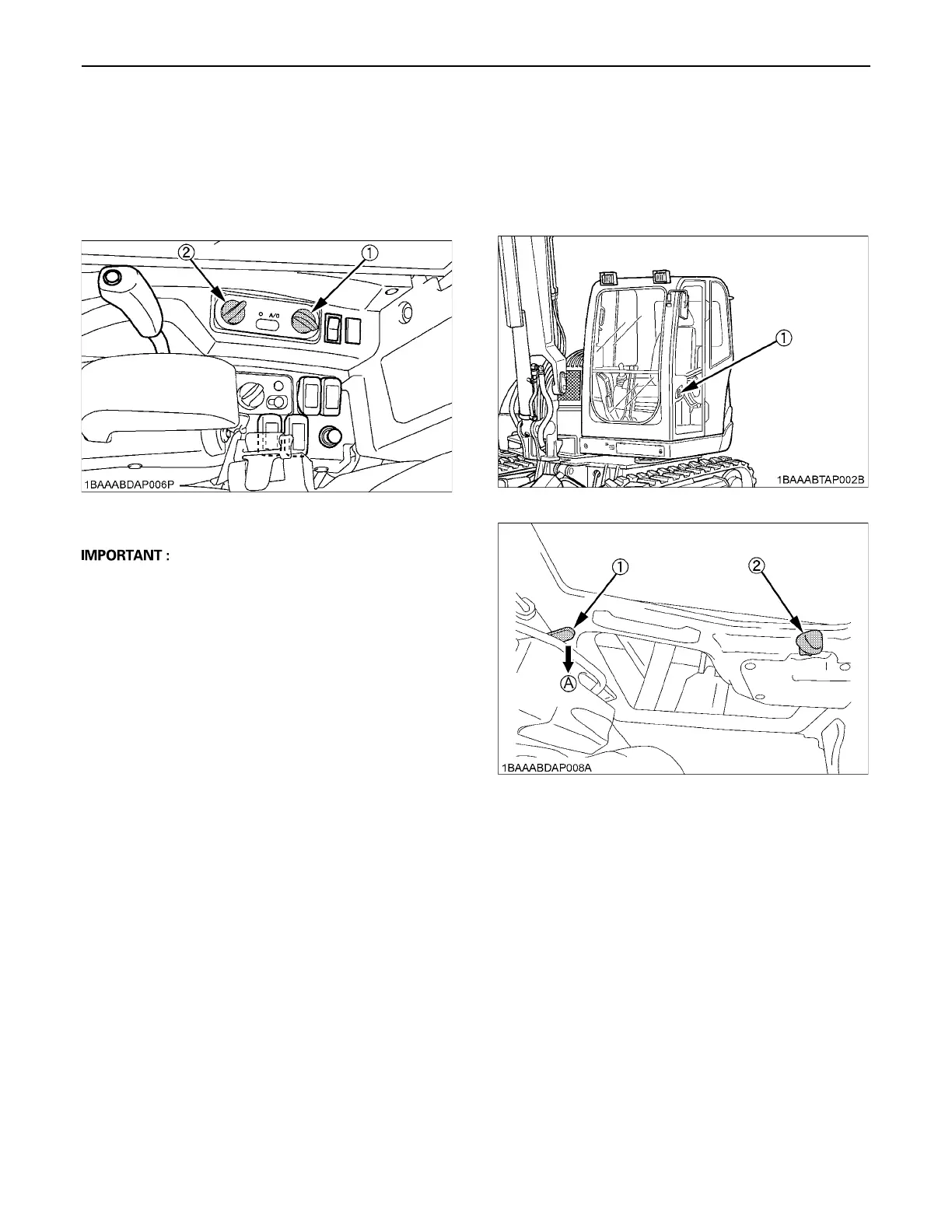 ②

①

A/C

1BAAABDAP006P

IMPORTANT :

①

1BAAABTAP002B

①

②

Ⓐ

1BAAABDAP008A