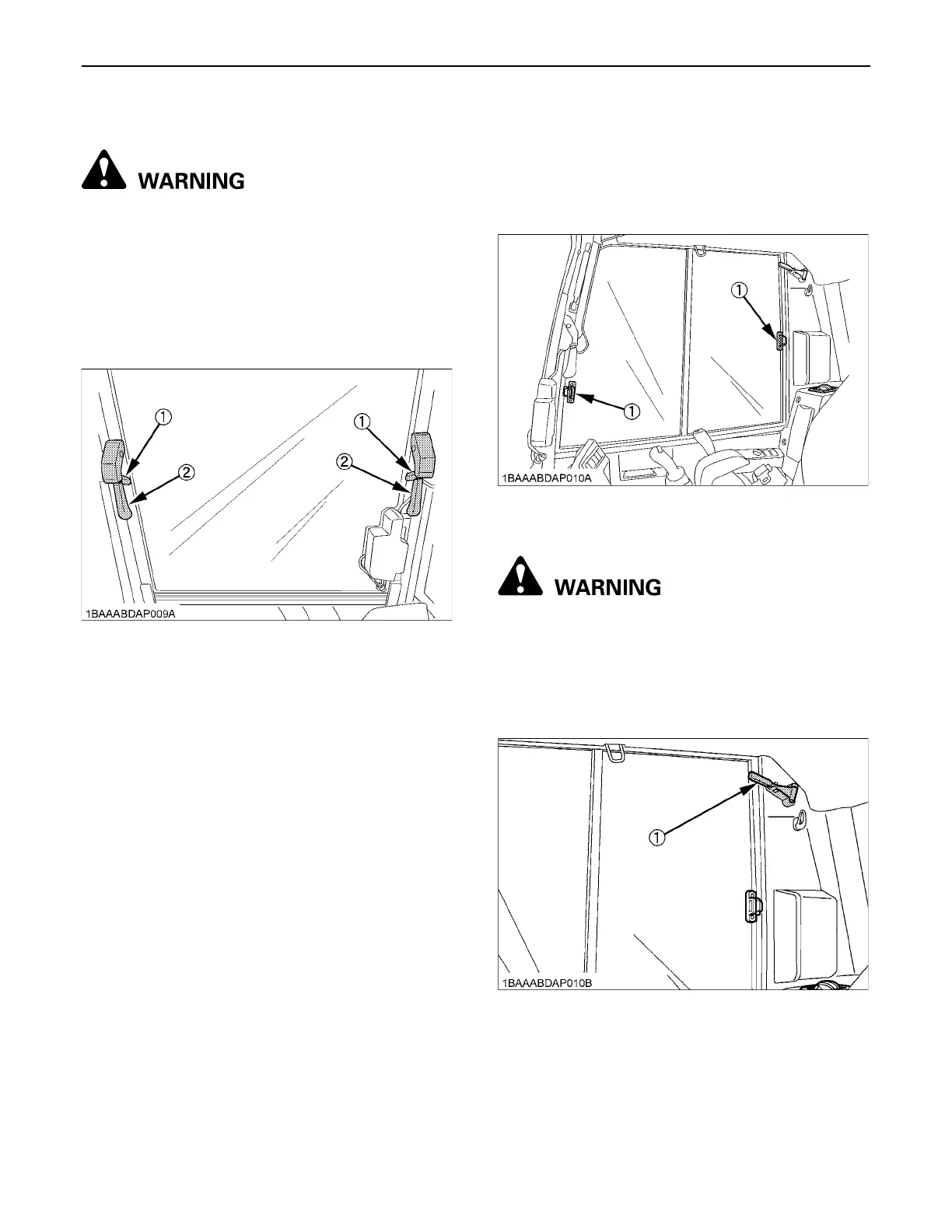 WARNING

①
②
①
②
1BAAABDAP009A

①
①
1BAAABDAP010A

WARNING

①
1BAAABDAP010B