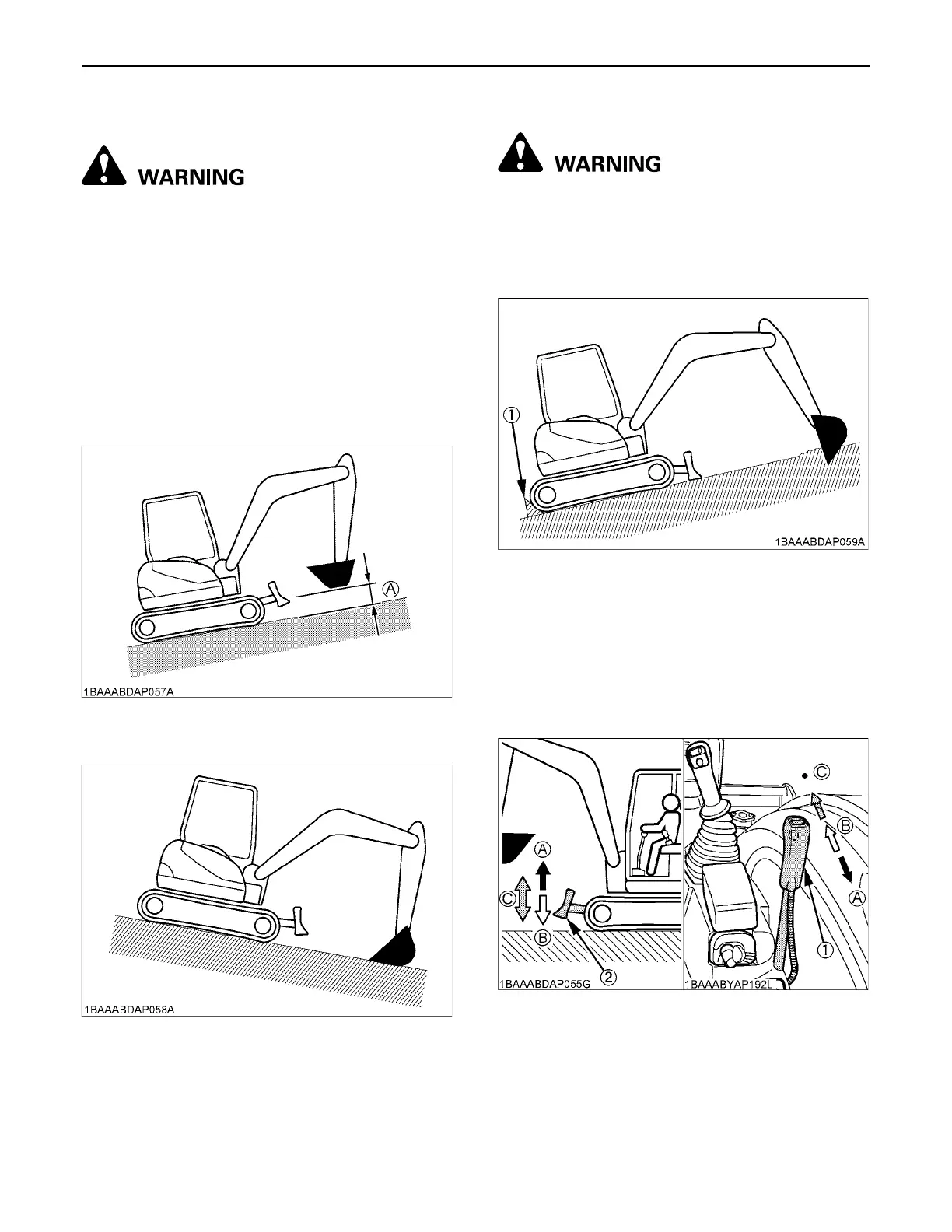 WARNING

Ⓐ

1BAAABDAP057A

1BAAABDAP058A

WARNING

①

1BAAABDAP059A

Ⓐ

Ⓒ

Ⓑ

②

1BAAABDAP055G

Ⓒ

Ⓑ

Ⓐ

①

1BAAABYAP192L