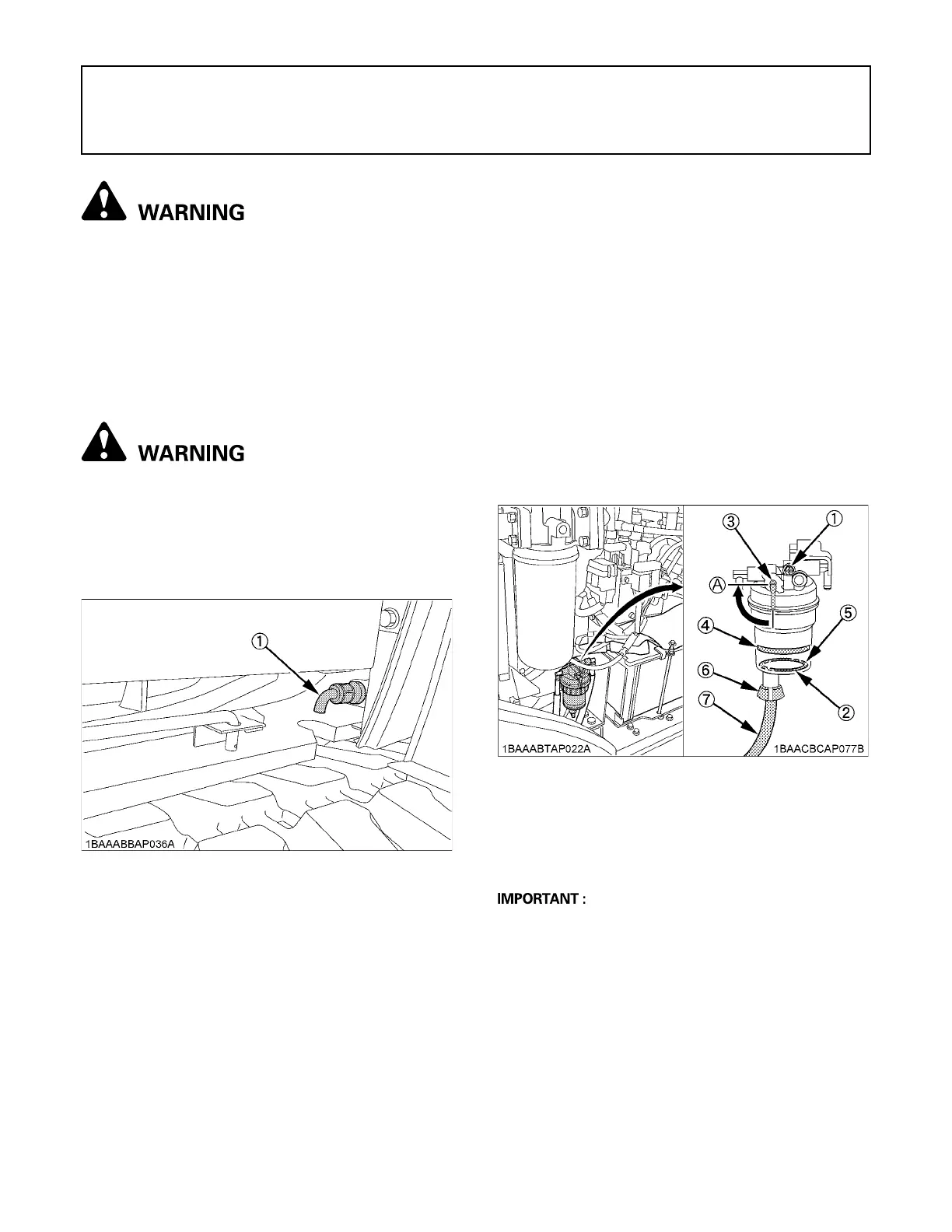 WARNING

WARNING

①

1BAAABBAP036A

③ ①
Ⓐ
④ ⑤
⑥
⑦ ②
1BAAABTAP022A 1BAACBCAP077B

IMPORTANT :