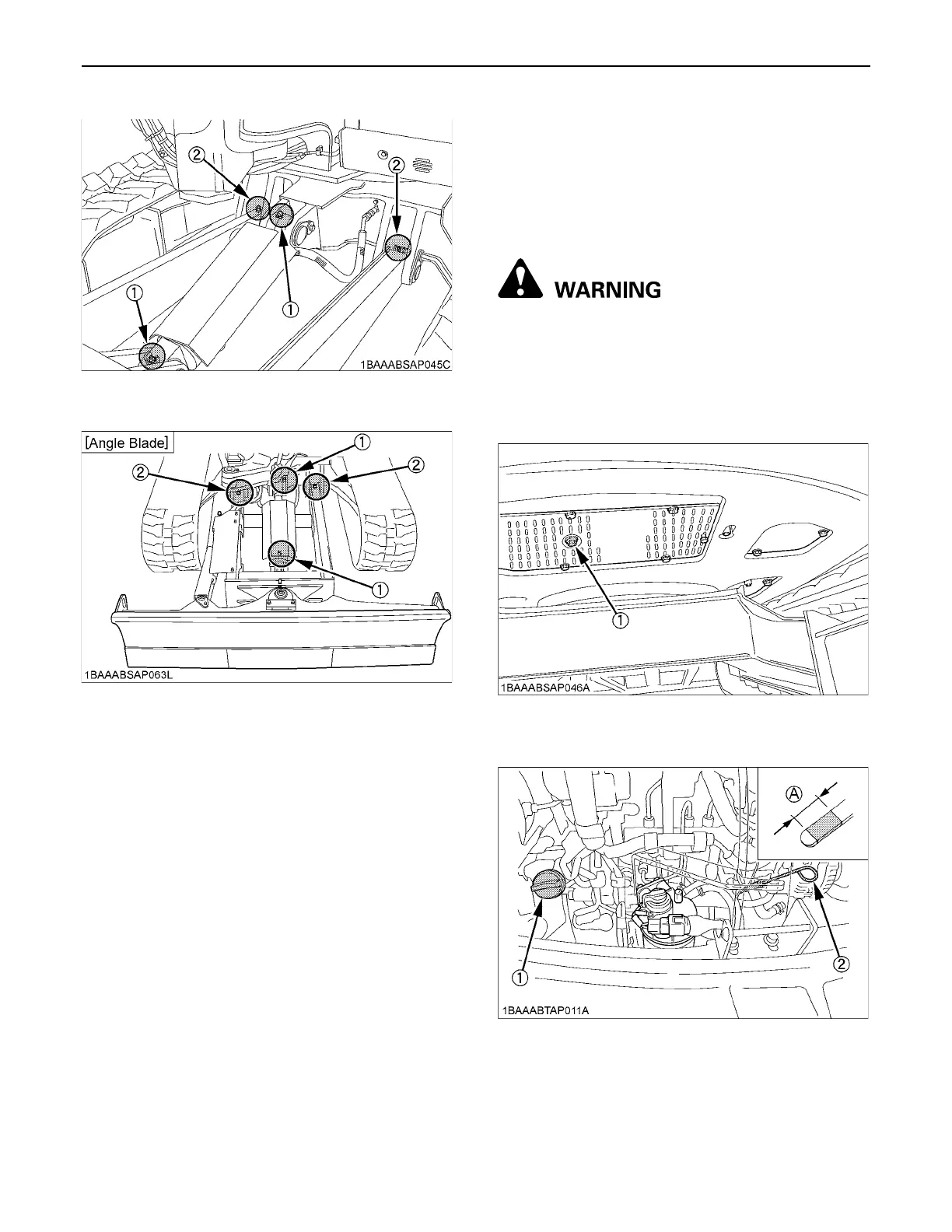 ②

②

①

①

1BAAABSAP045C

[Angle Blade]

①

②

②

①

1BAAABSAP063L

WARNING

①

1BAAABSAP046A

Ⓐ

①

②

1BAAABTAP011A