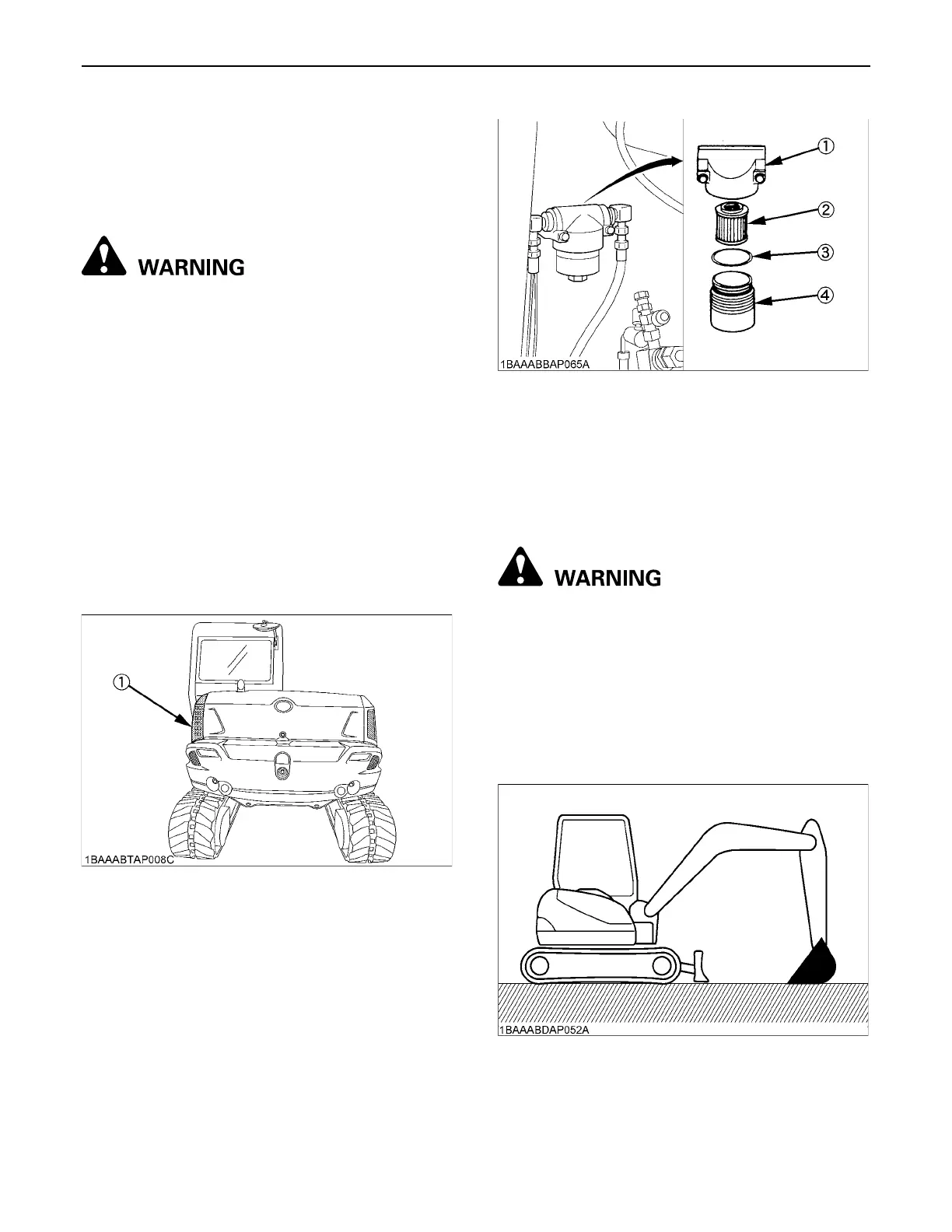 WARNING

①

1BAAABTAP008C

①

②

③

④

1BAAABBAP065A

WARNING

1BAAABDAP052A