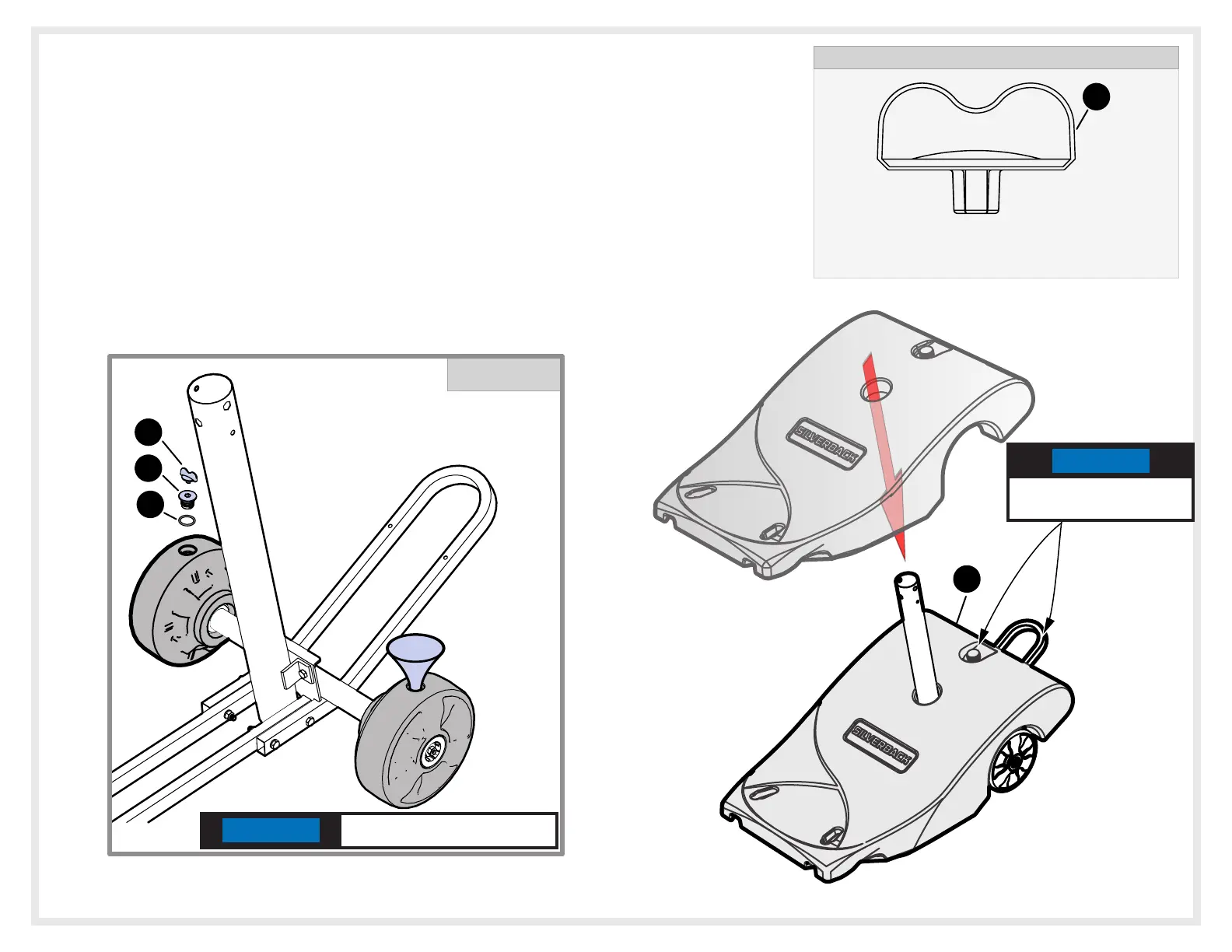 SILVERBACK

SILVERBACK