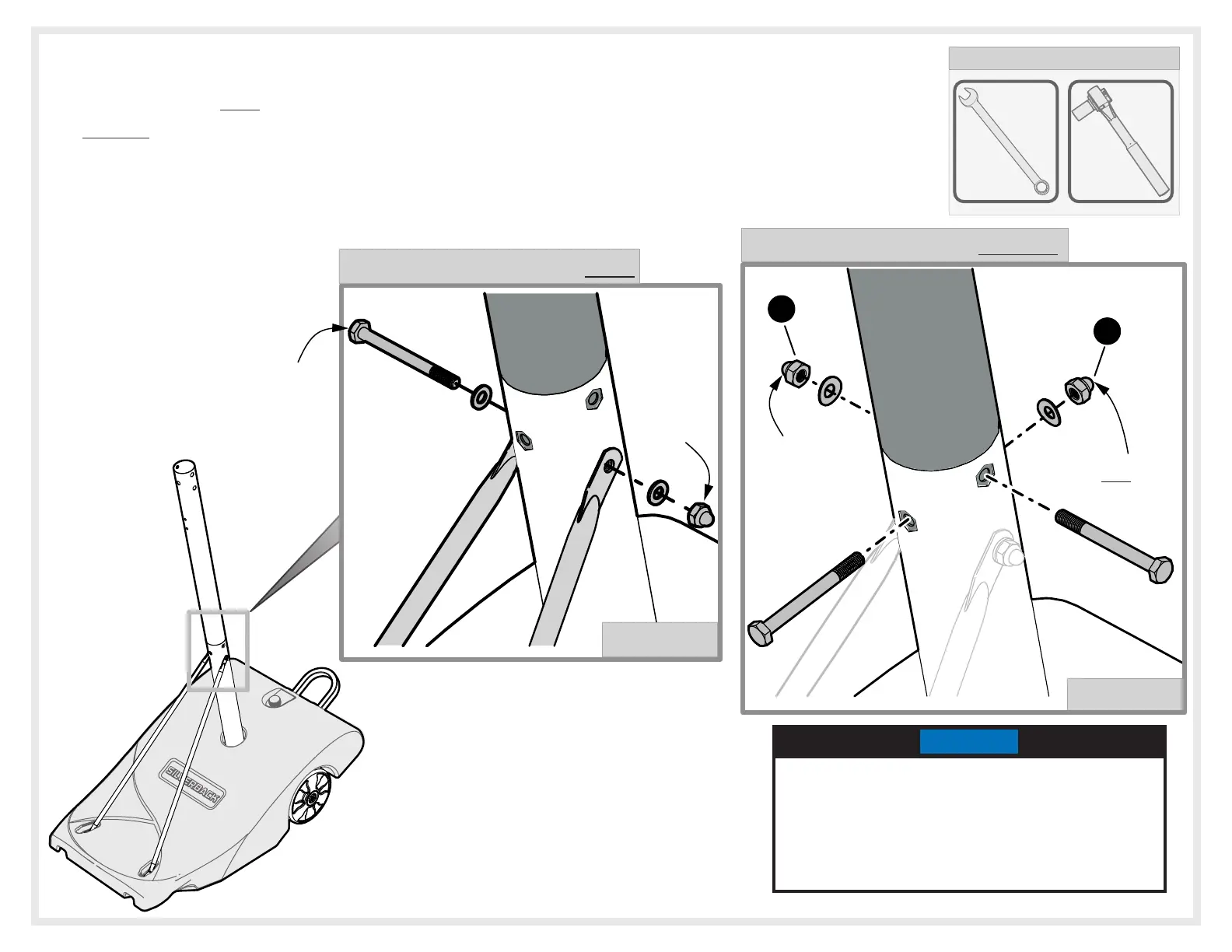 SILVERBACK