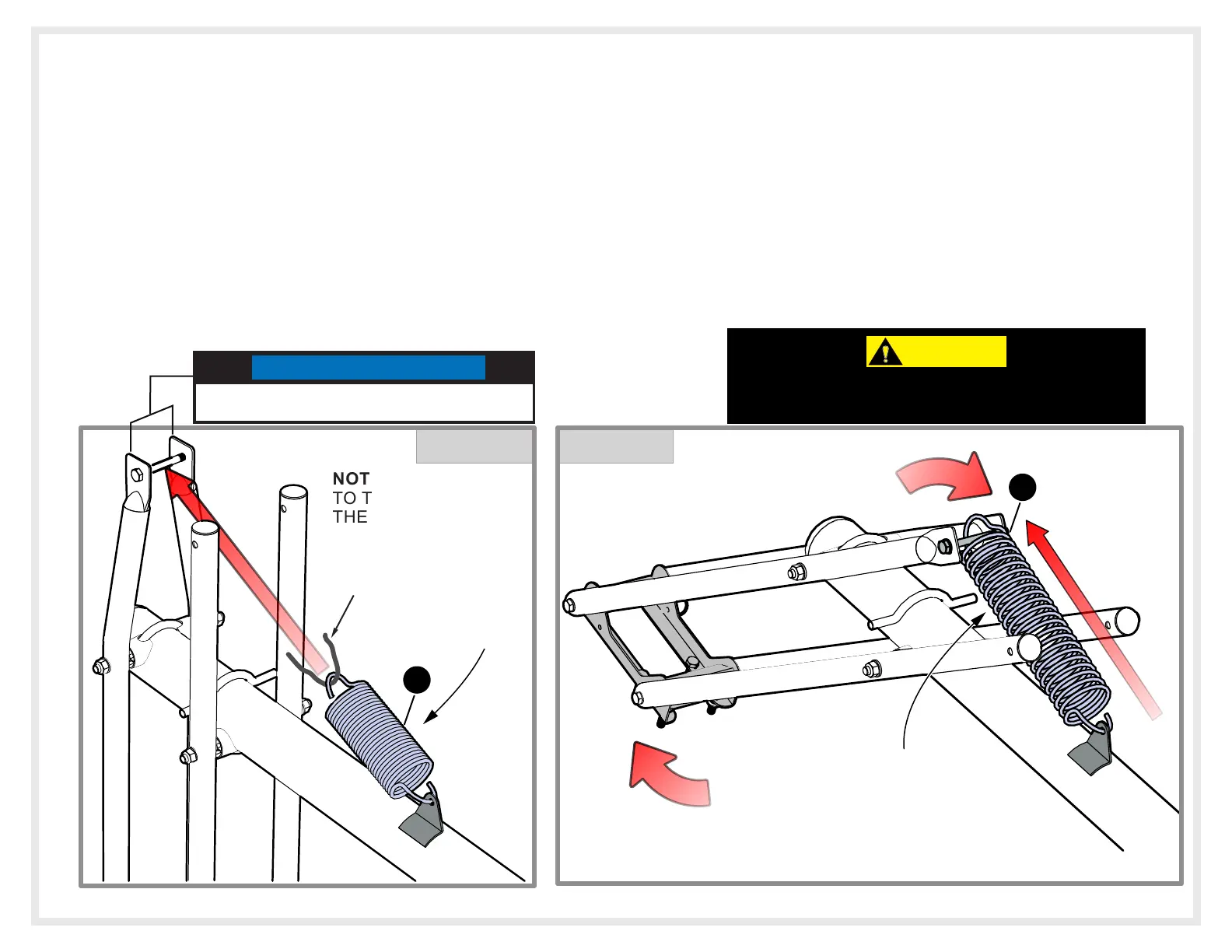 NOT
TO T
THE