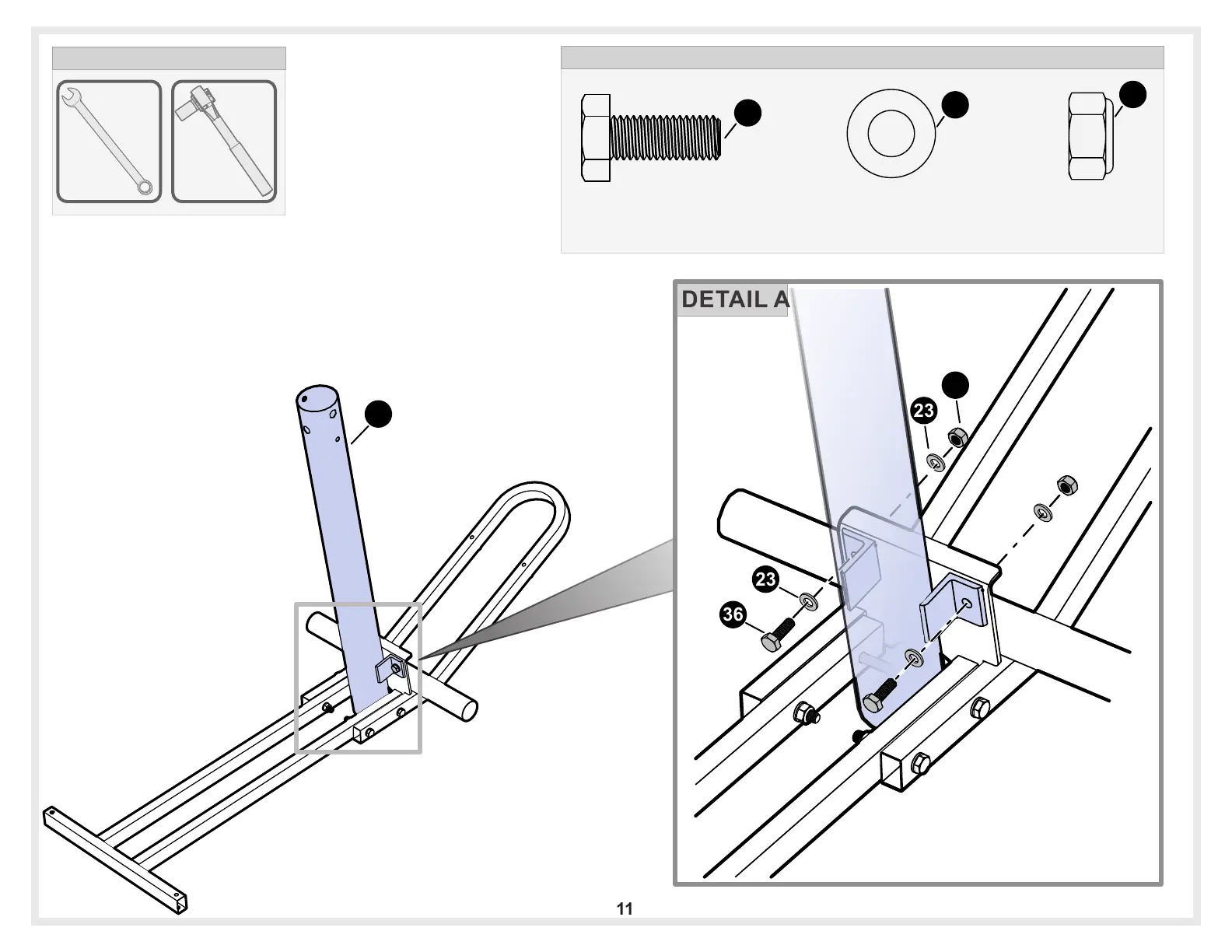 DETAIL A

23

23

36

11