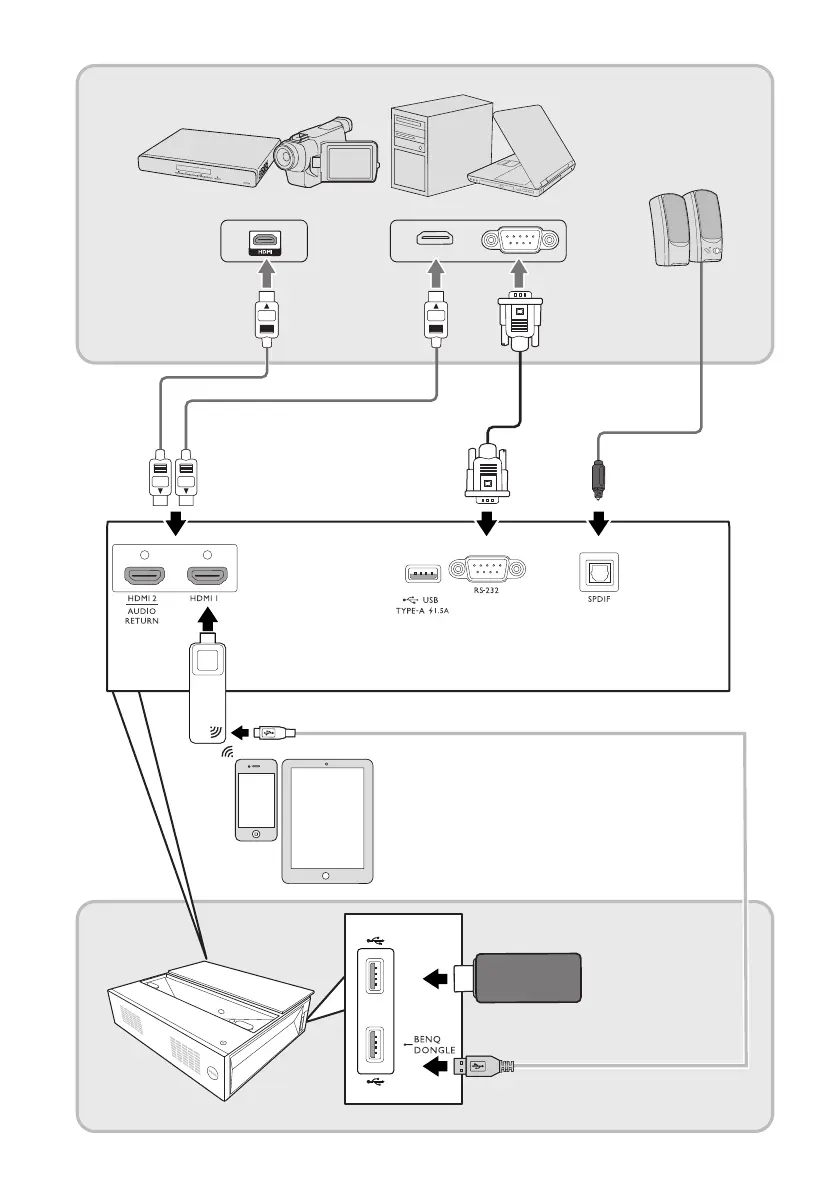 HDMI

HDMI 2
AUDIO RETURN

HDMI 1

USB
TYPE-A 1.5A

RS-232

SPDIF

BENQ
DONGLE