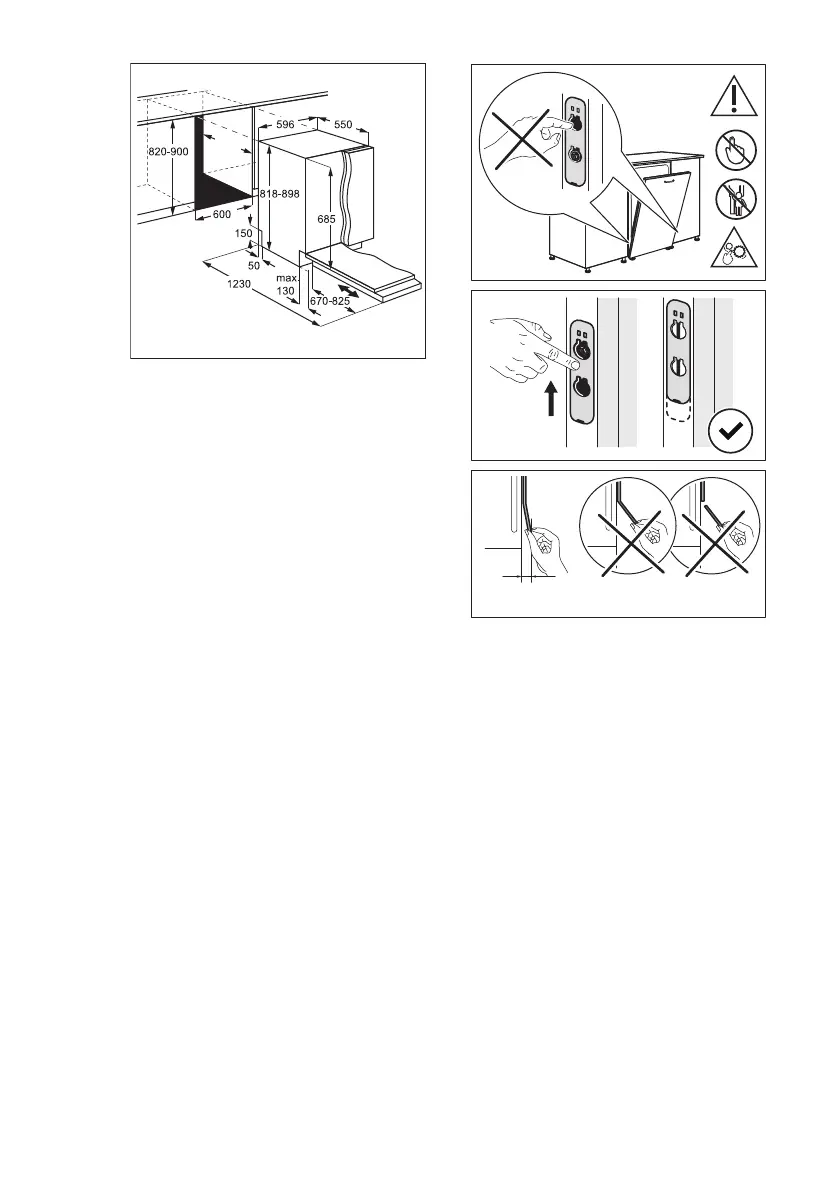 596
550
820-900
818-898
685
600
150
50
max.
130
1230
670-825