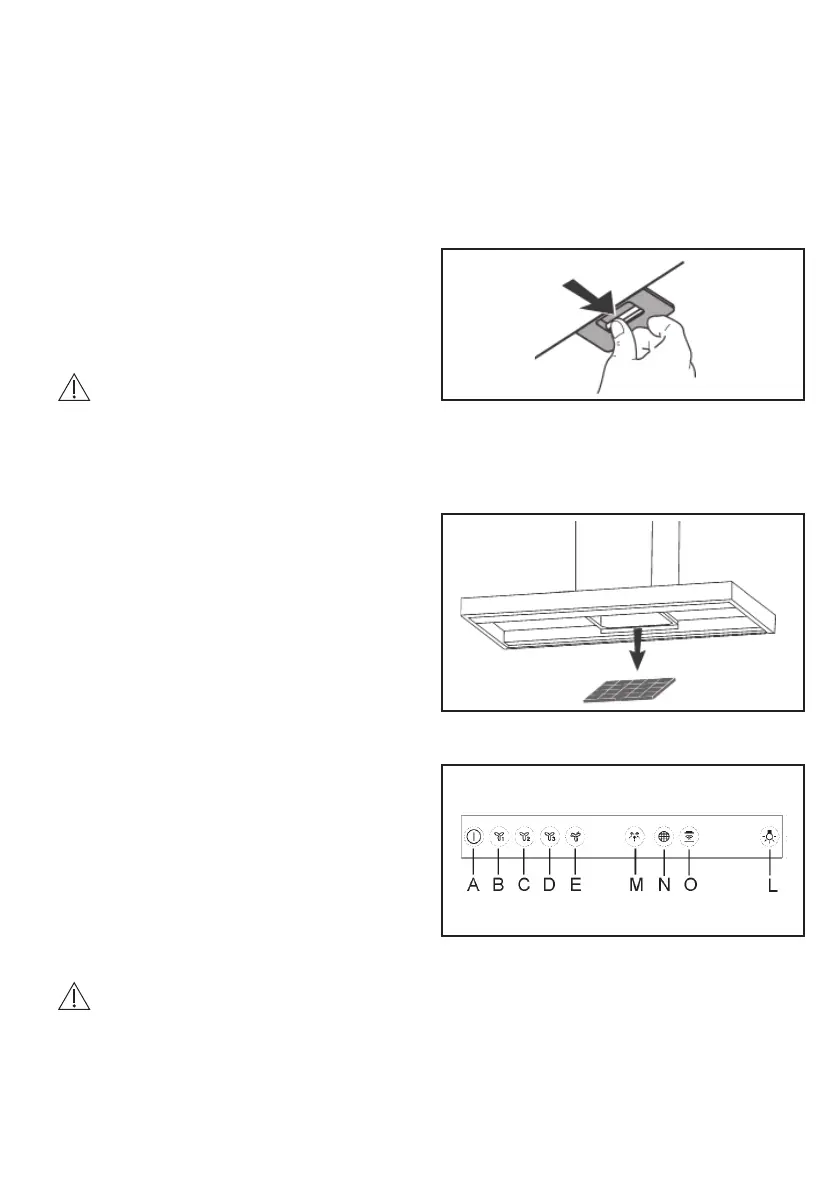 A B C D E M N O L