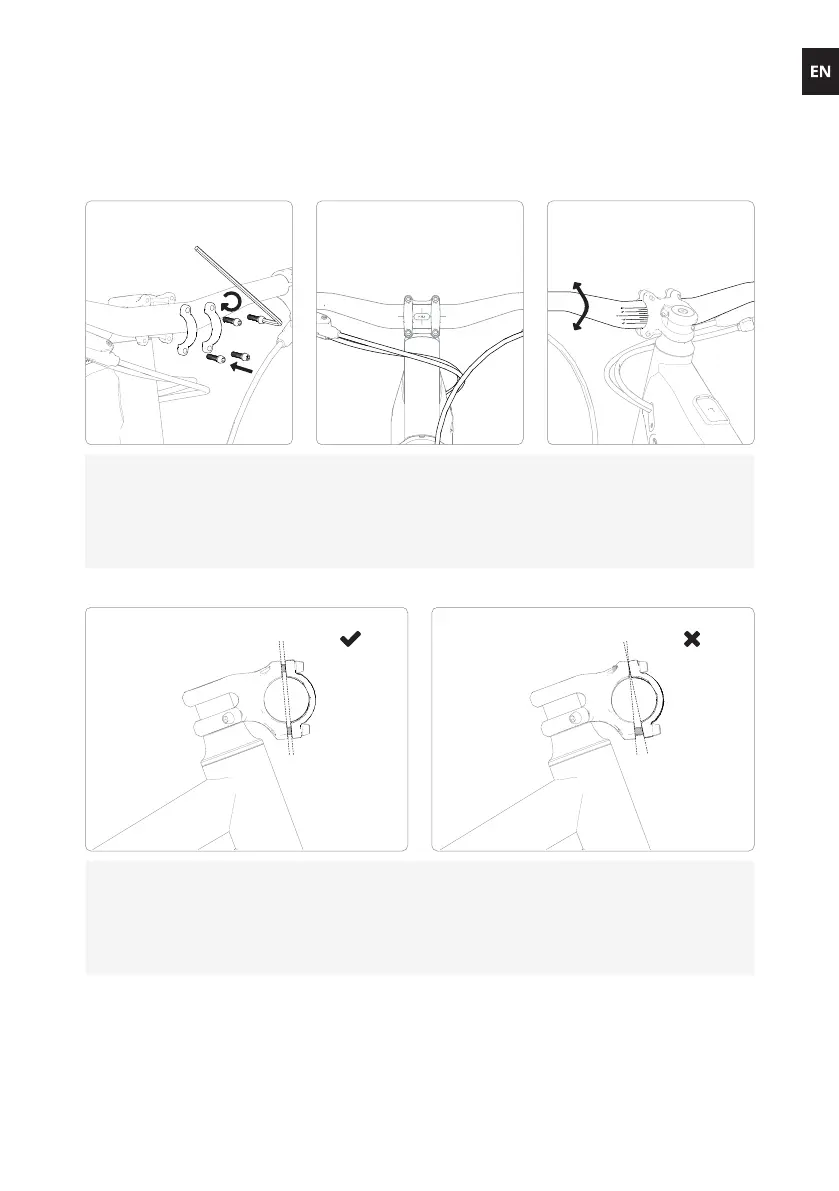 EN