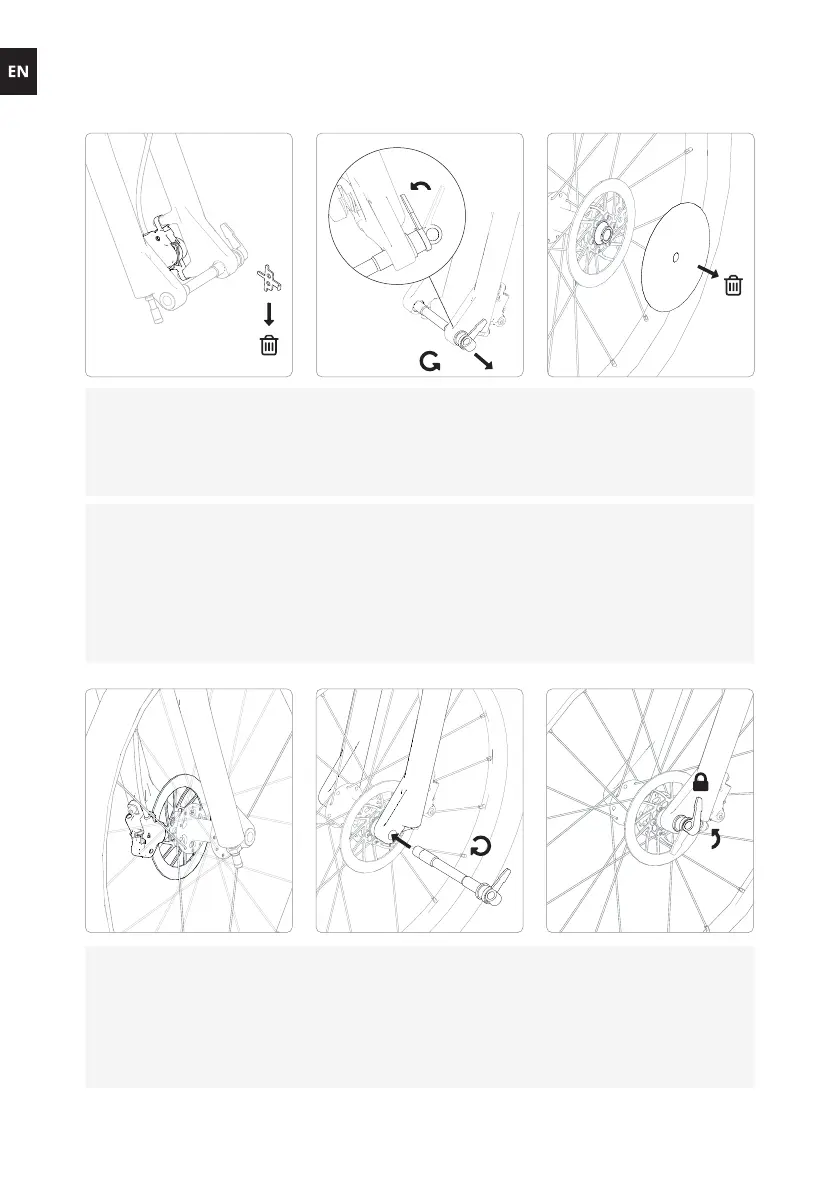 EN