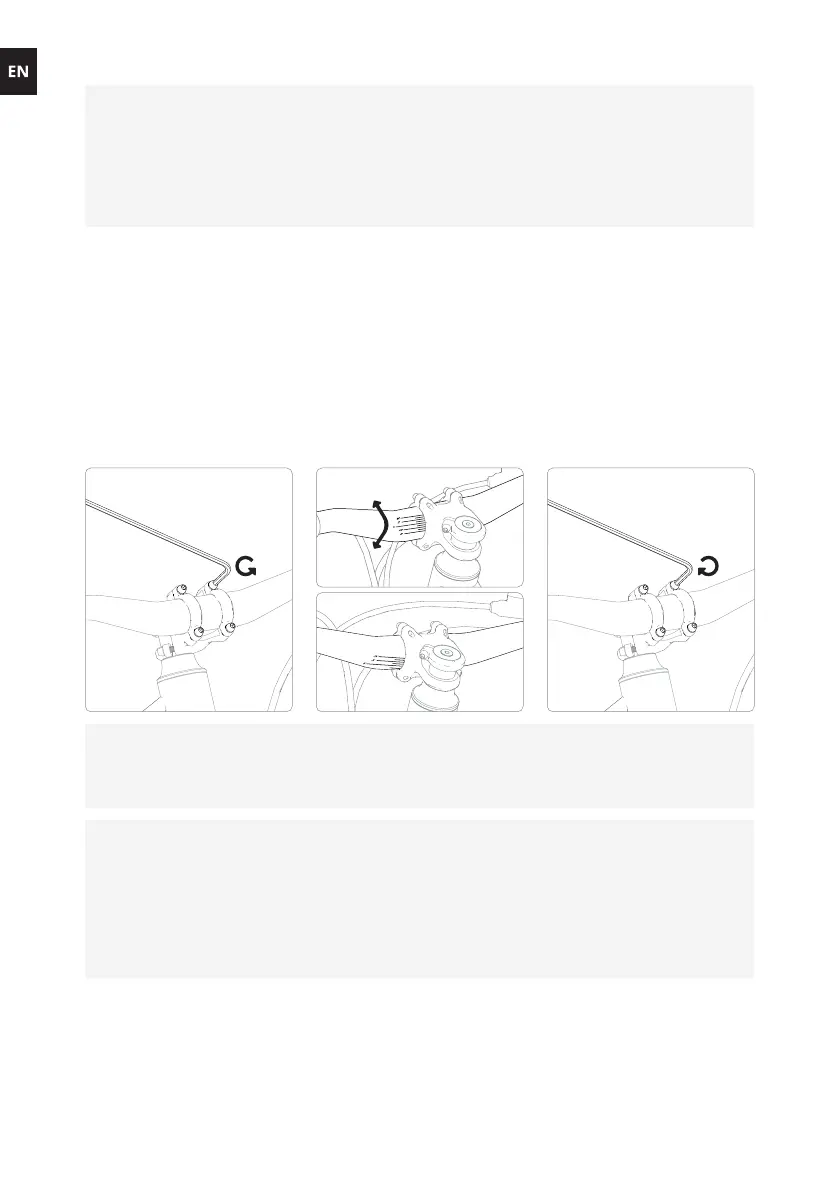 EN