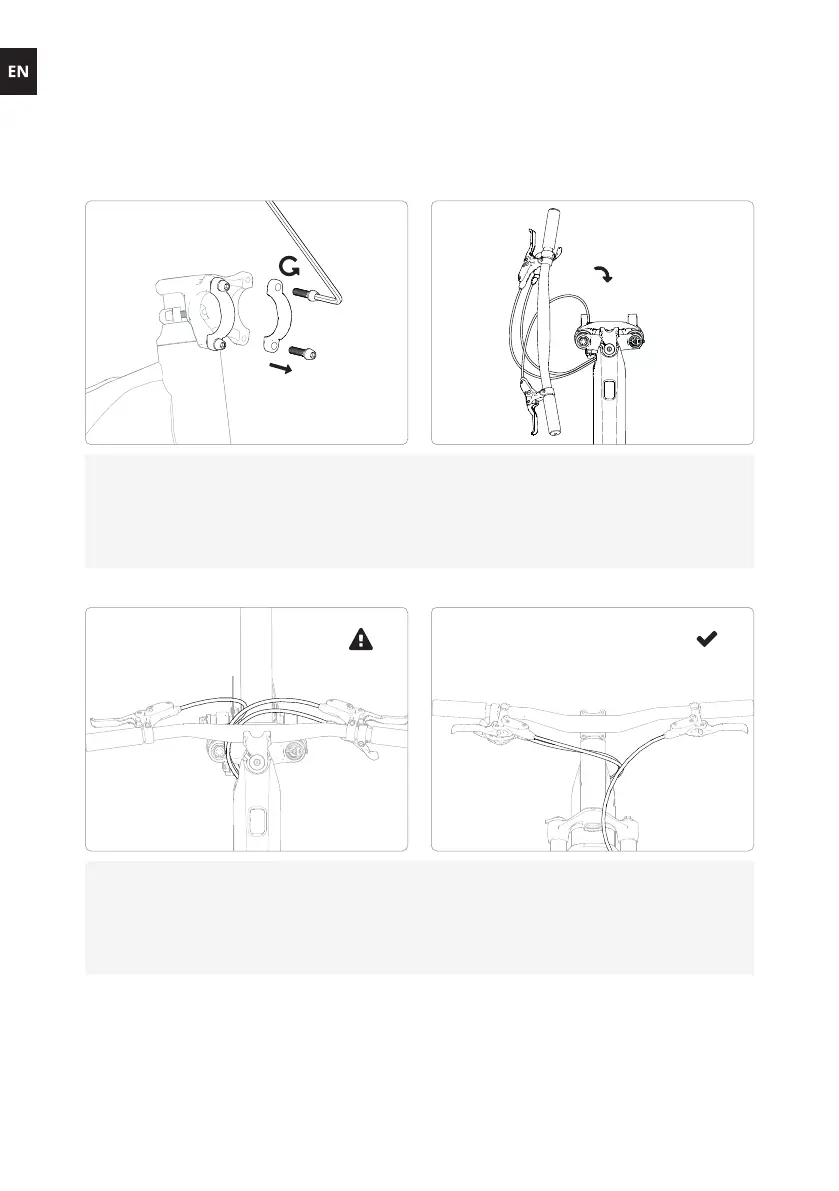 EN