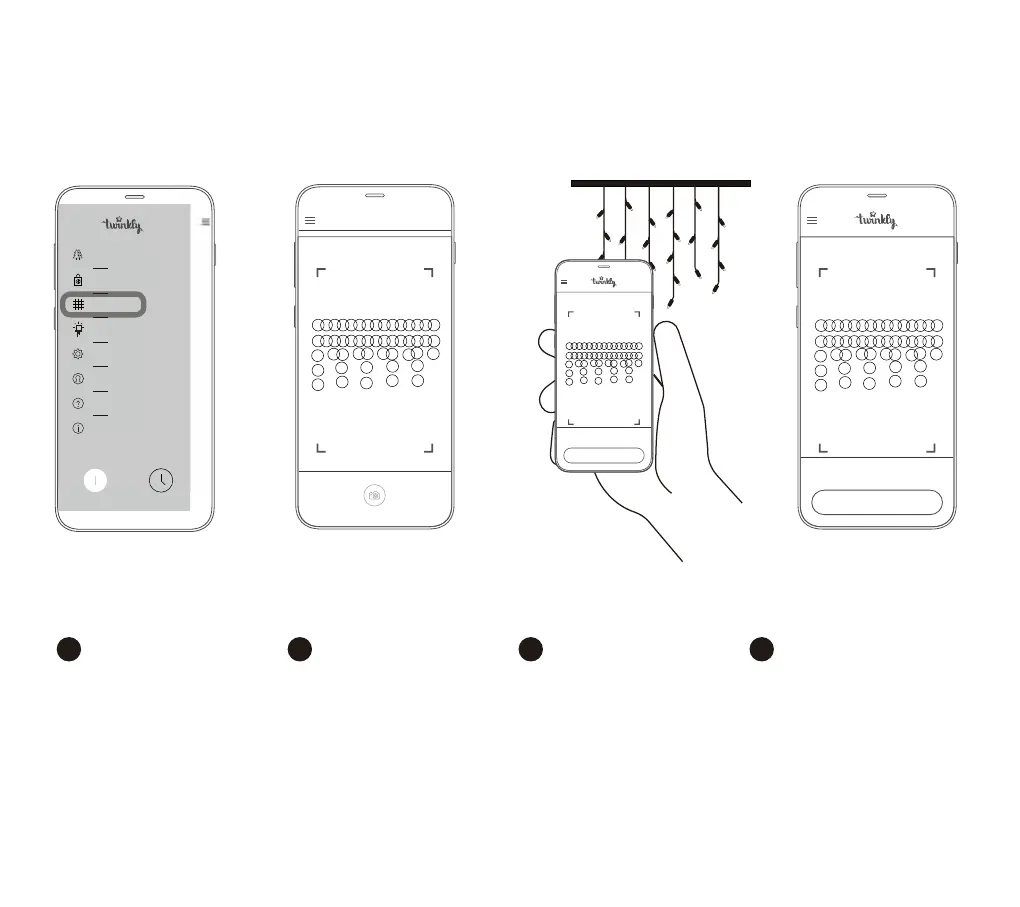 twinkly

twinkly

twinkly