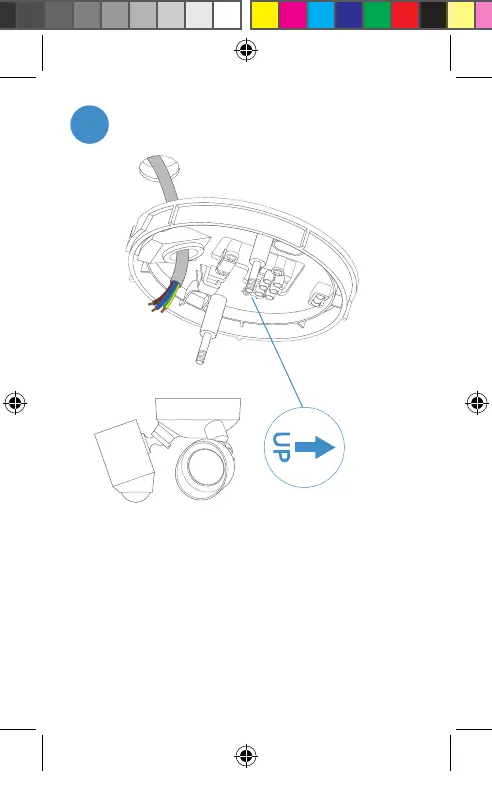 UP