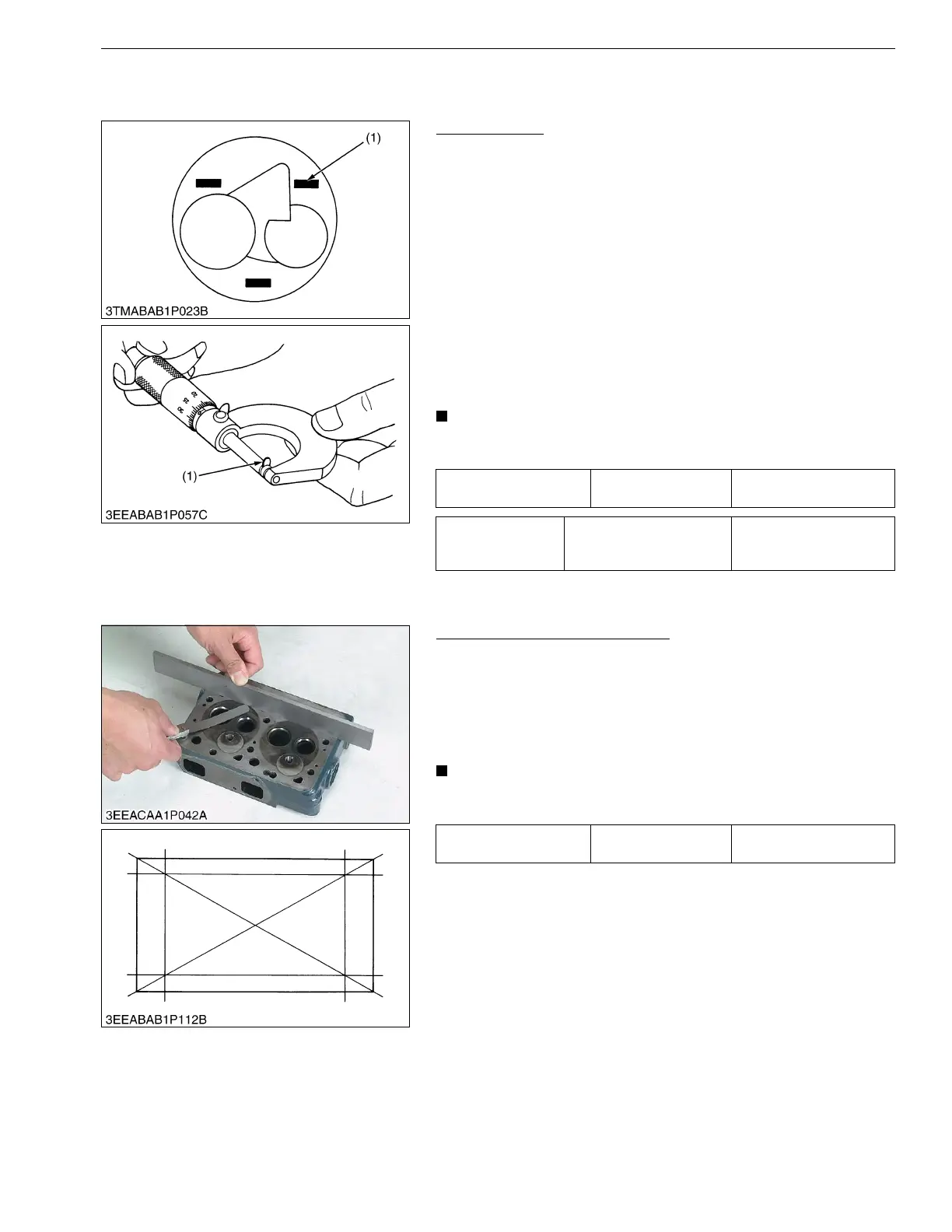 (1)

3TMABAB1P023B

(1)

3EEABAB1P057C

3EEACAA1P042A

3EEABAB1P112B