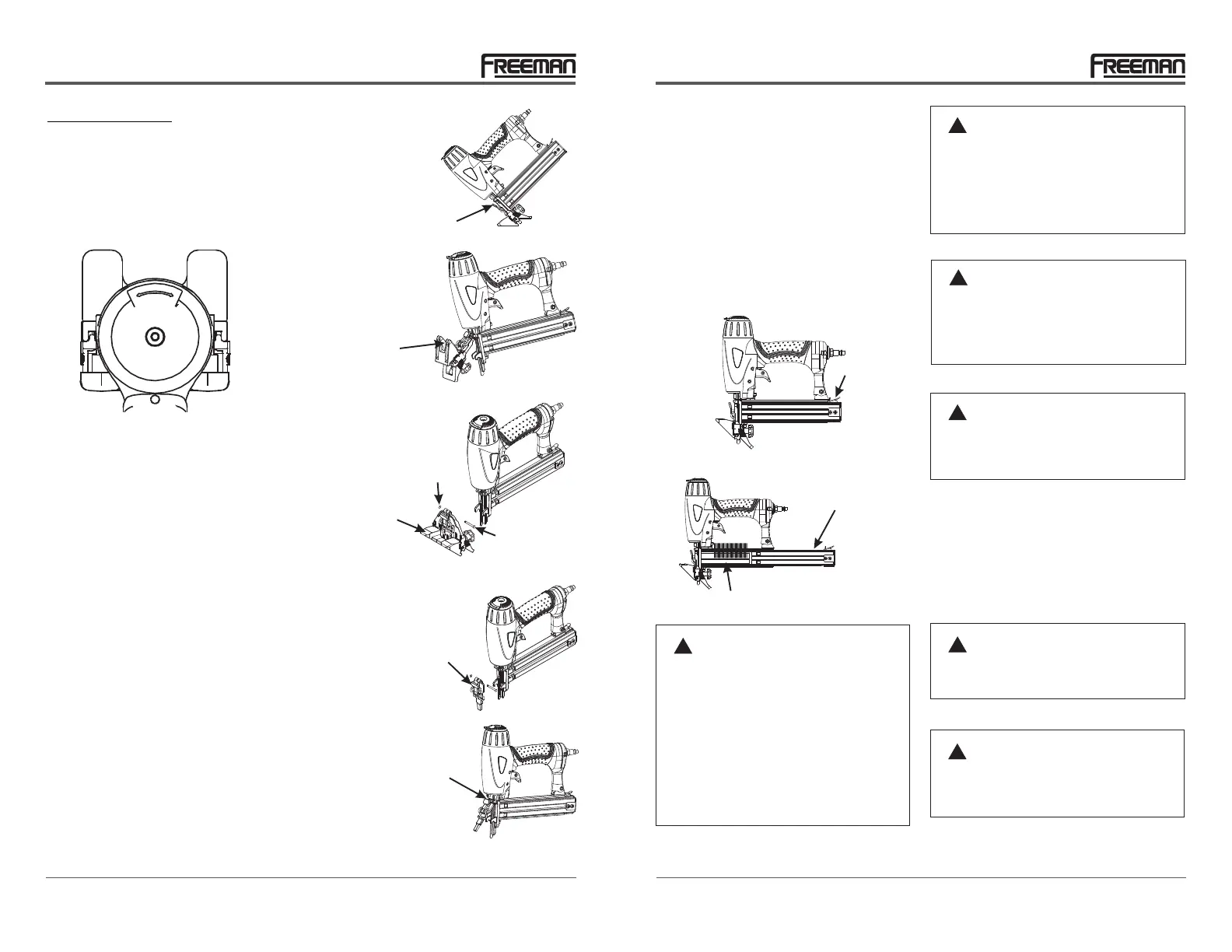 FREEMAN

FREEMAN