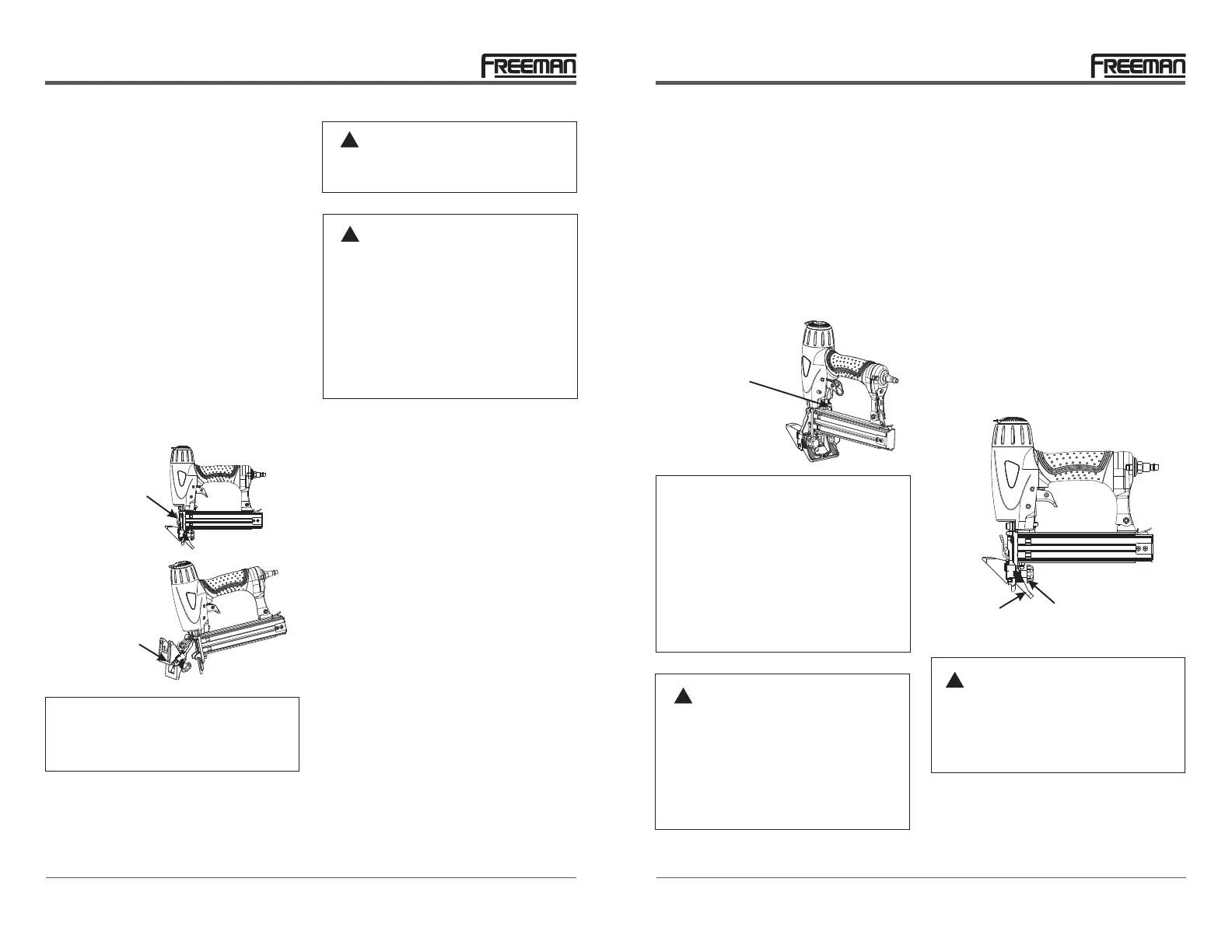 FREEMAN

FREEMAN