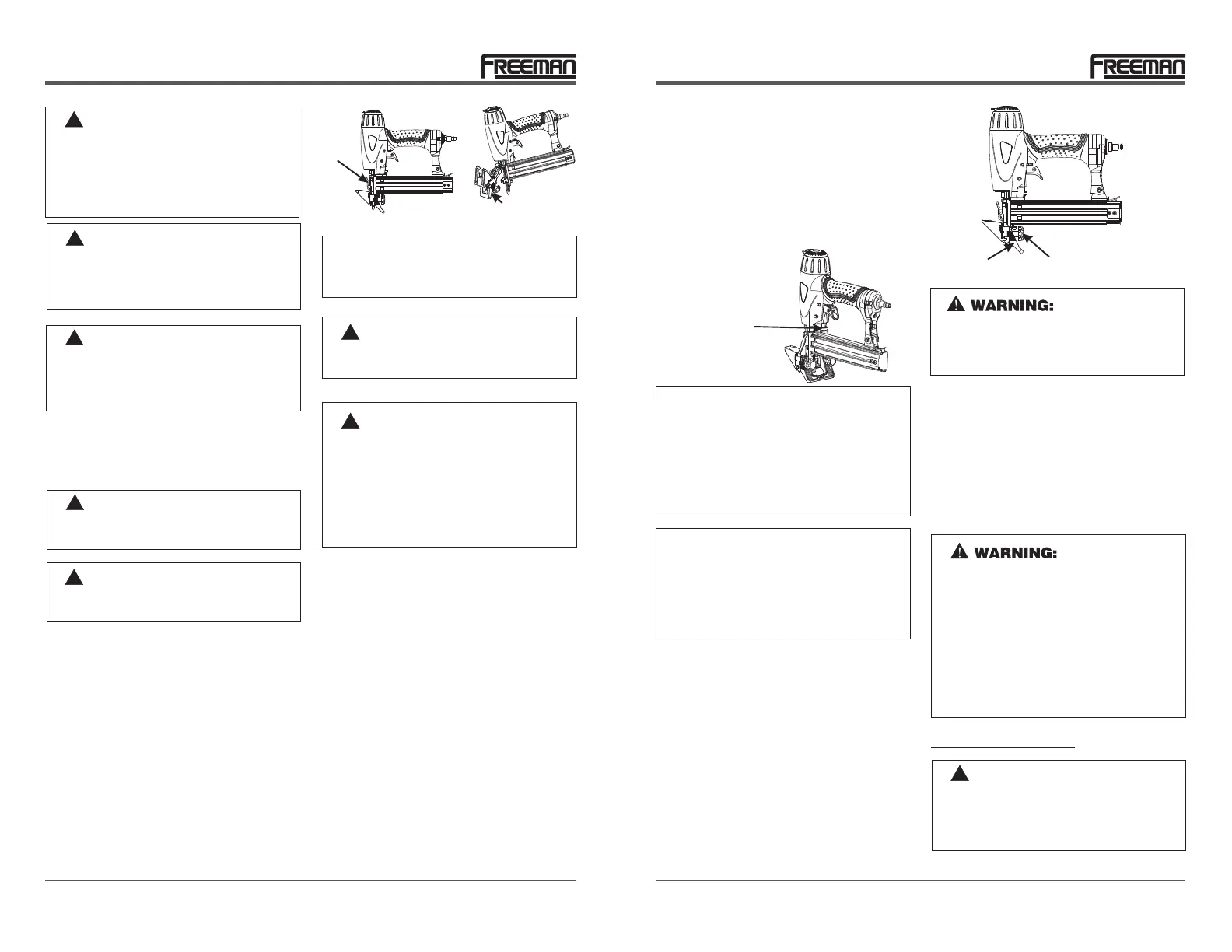 FREEMAN

FREEMAN

WARNING:

WARNING: