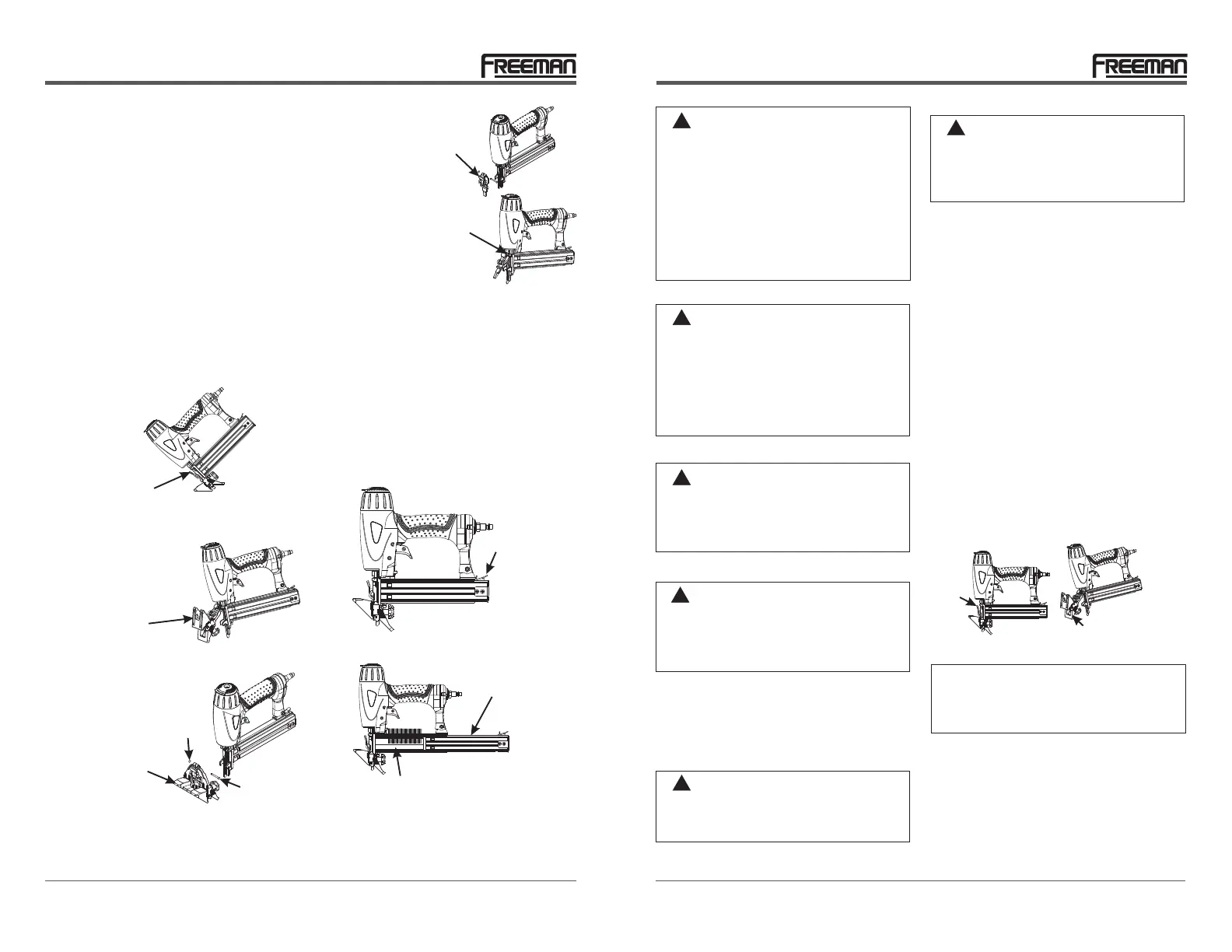 FREEMAN

FREEMAN