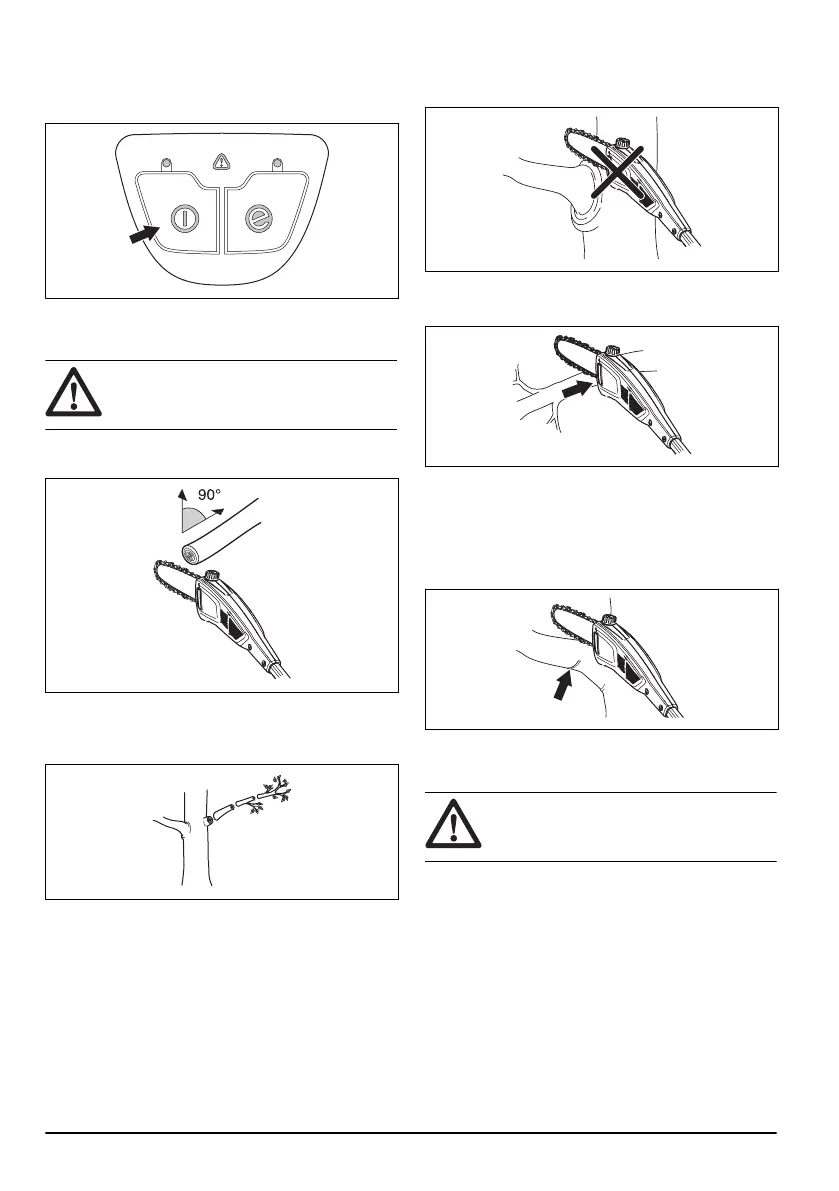 90°