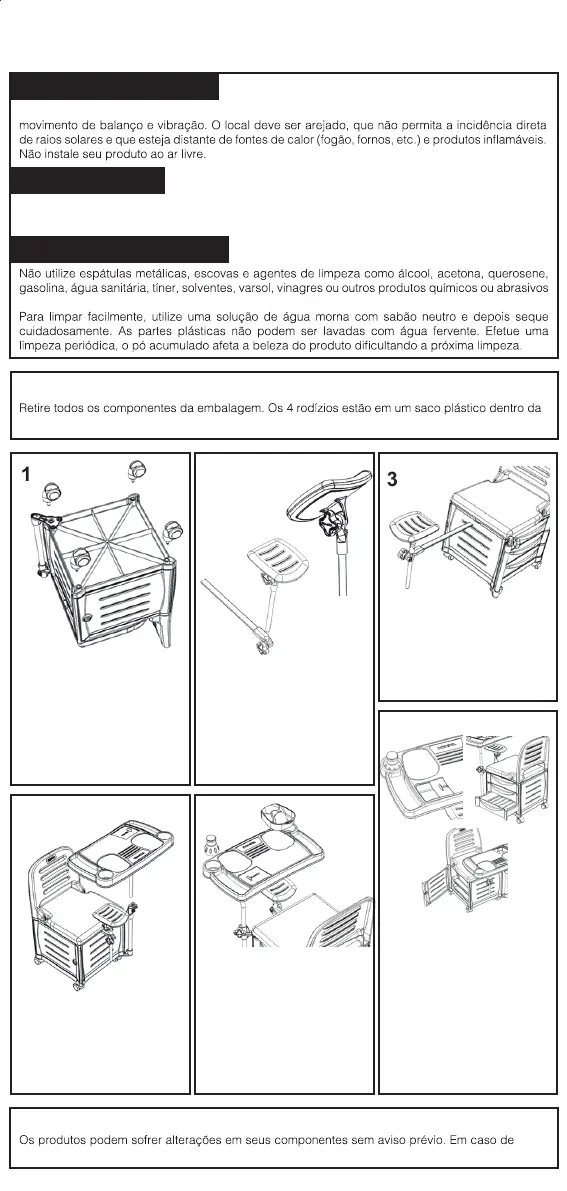 movimento de balanço e vibração. O local deve ser arejado, que não permita a incidência direta de raios solares e que esteja distante de fontes de calor (fogão, fornos, etc.) e produtos inflamáveis. Não instale seu produto ao ar livre.

Não utilize espátulas metálicas, escovas e agentes de limpeza como álcool, acetona, querosene, gasolina, água sanitária, tíner, solventes, varsol, vinagres ou outros produtos químicos ou abrasivos

Para limpar facilmente, utilize uma solução de água morna com sabão neutro e depois seque cuidadosamente. As partes plásticas não podem ser lavadas com água fervente. Efetue uma limpeza periódica, o pó acumulado afeta a beleza do produto dificultando a próxima limpeza.

Retire todos os componentes da embalagem. Os 4 rodízios estão em um saco plástico dentro da

1

3

Os produtos podem sofrer alterações em seus componentes sem aviso prévio. Em caso de