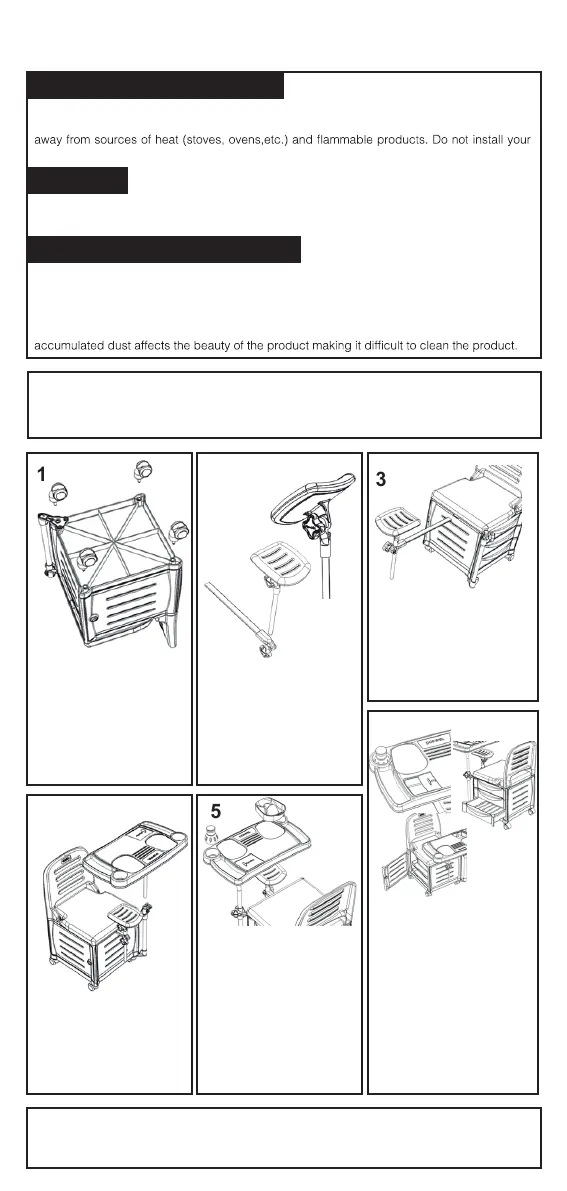 away from sources of heat (stoves, ovens,etc.) and flammable products. Do not install your

accumulated dust affects the beauty of the product making it difficult to clean the product.

1

3

5